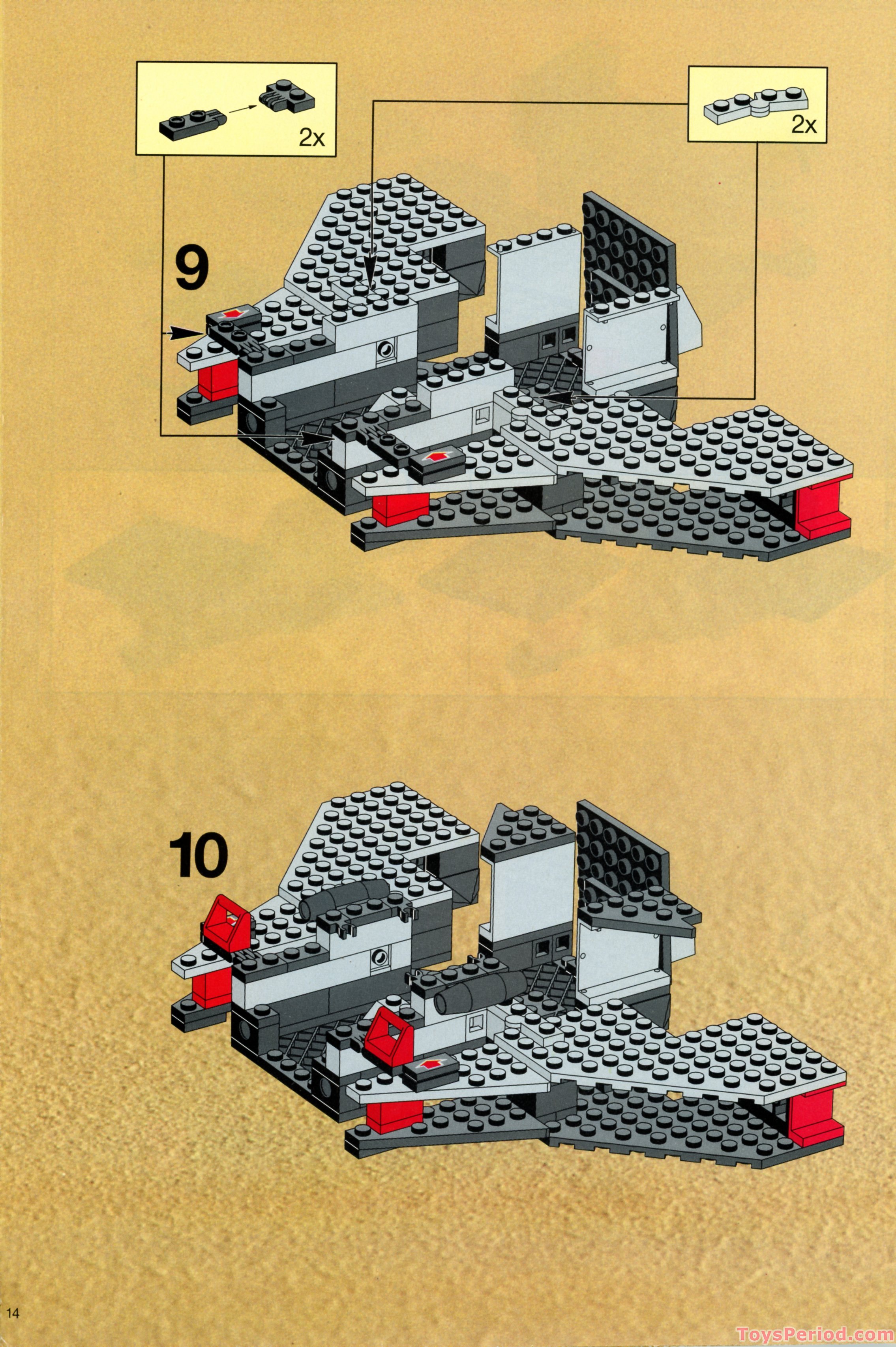 2x

2x

9

10

14

ToysPeriod.com