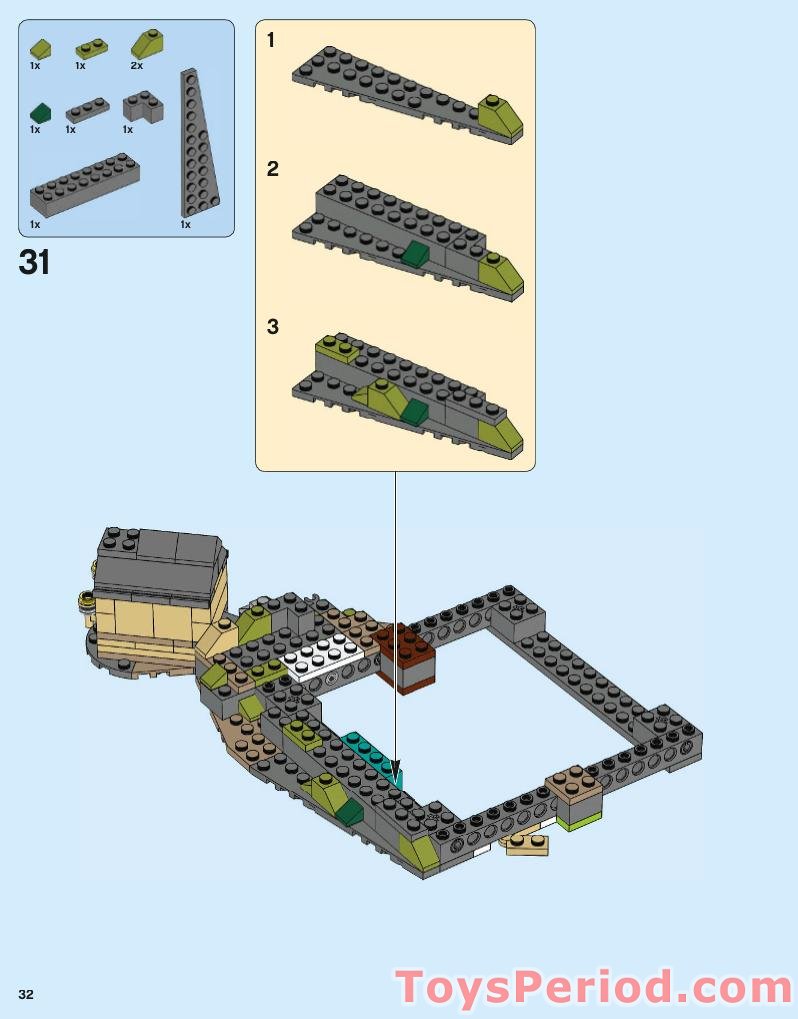 1x 1x 2x

1x 1x 1x

1x 1x

31

1

2

3

32

ToysPeriod.com