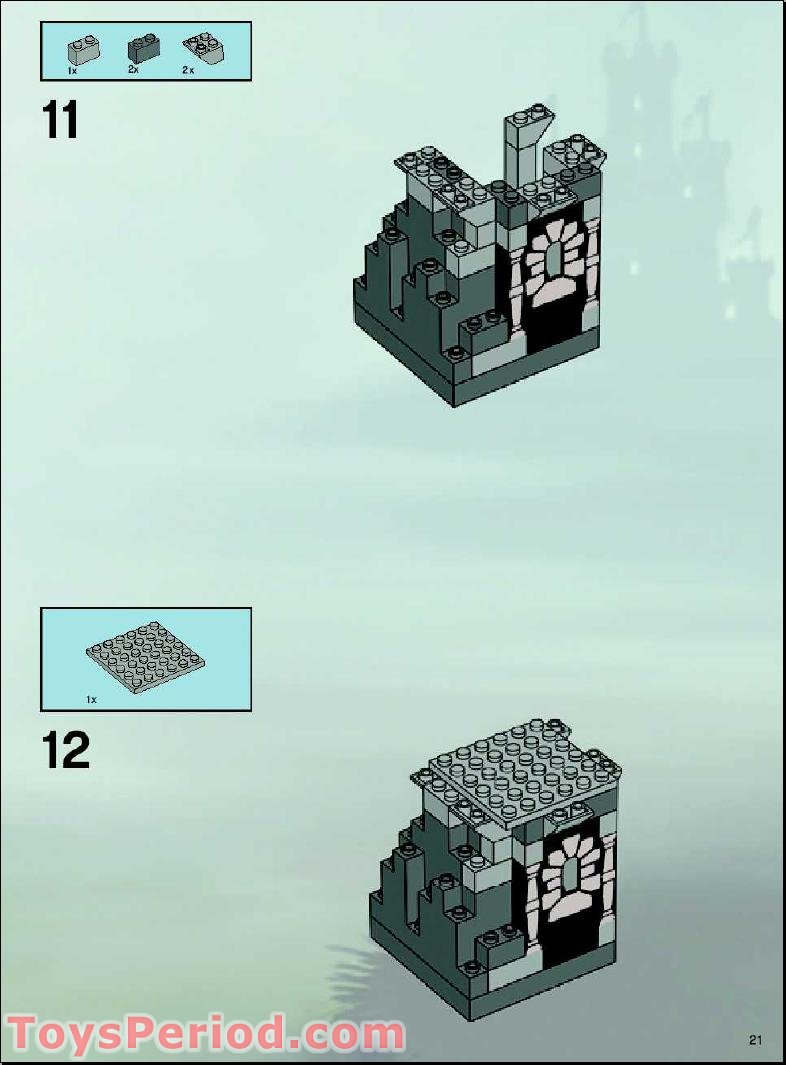 1x 2x 2x

11

1x

12

ToysPeriod.com

21