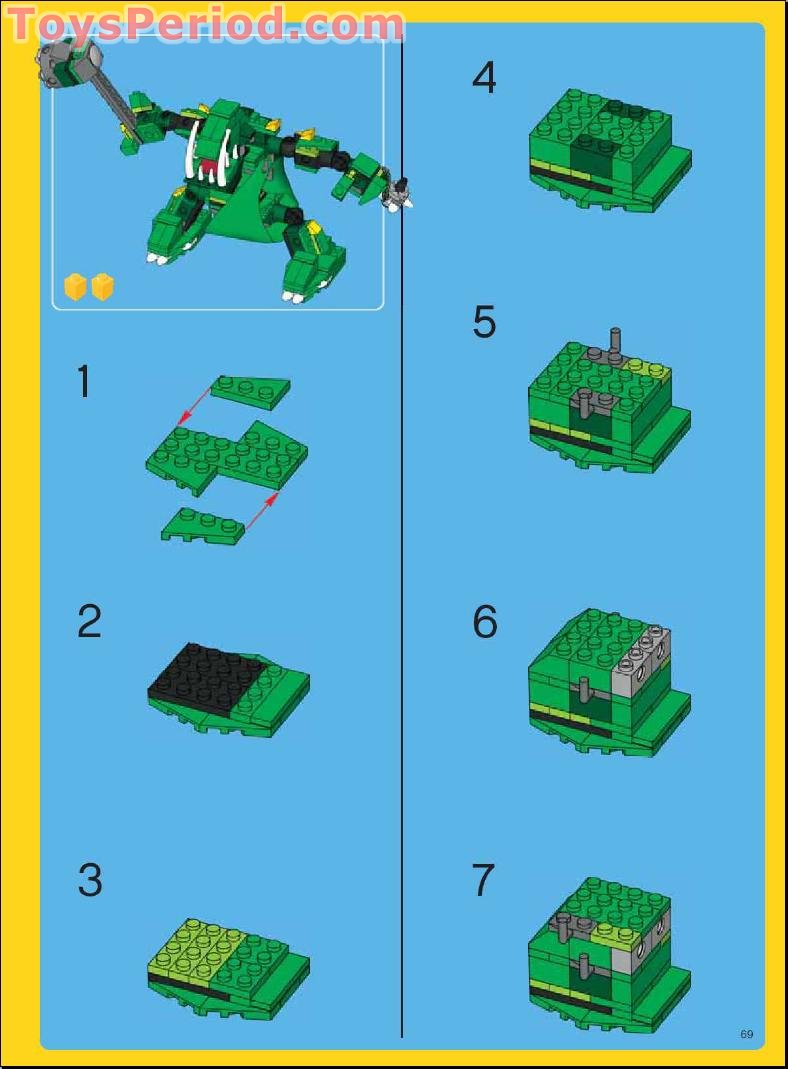 ToysPeriod.com

1

2

3

4

5

6

7

69