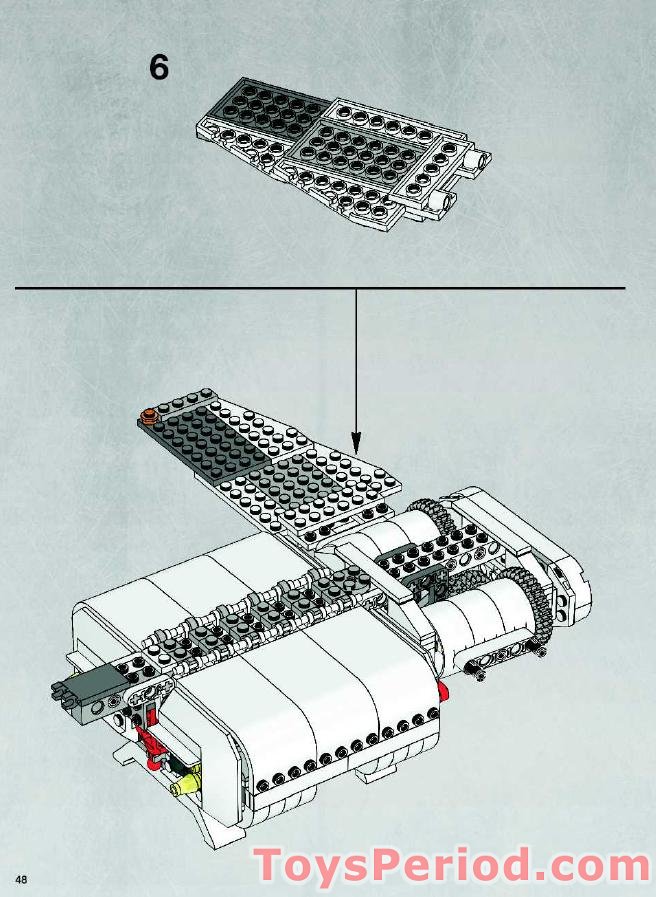 6

48

ToysPeriod.com