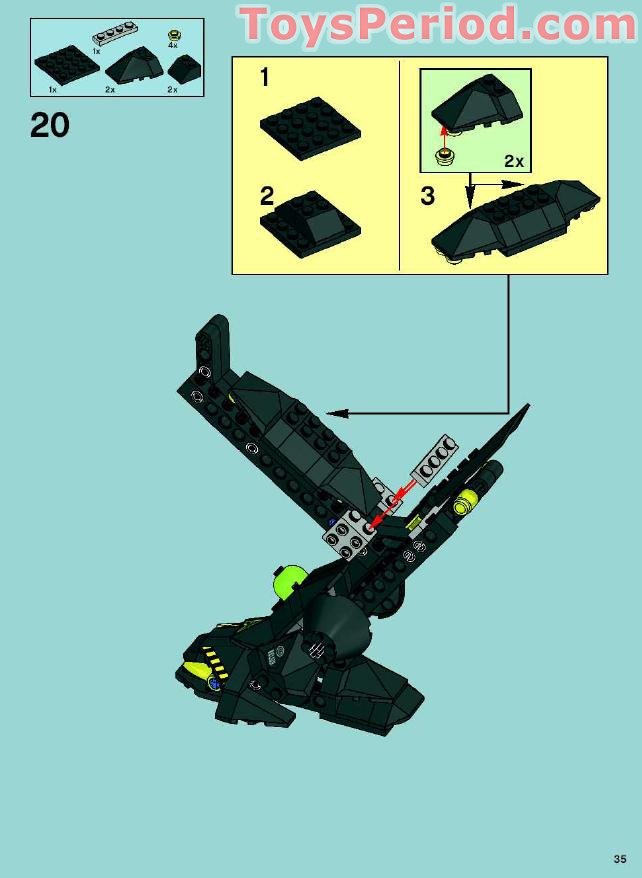 ToysPeriod.com

1x 4x
1x 2x 2x

20

1

2

2x

3

35