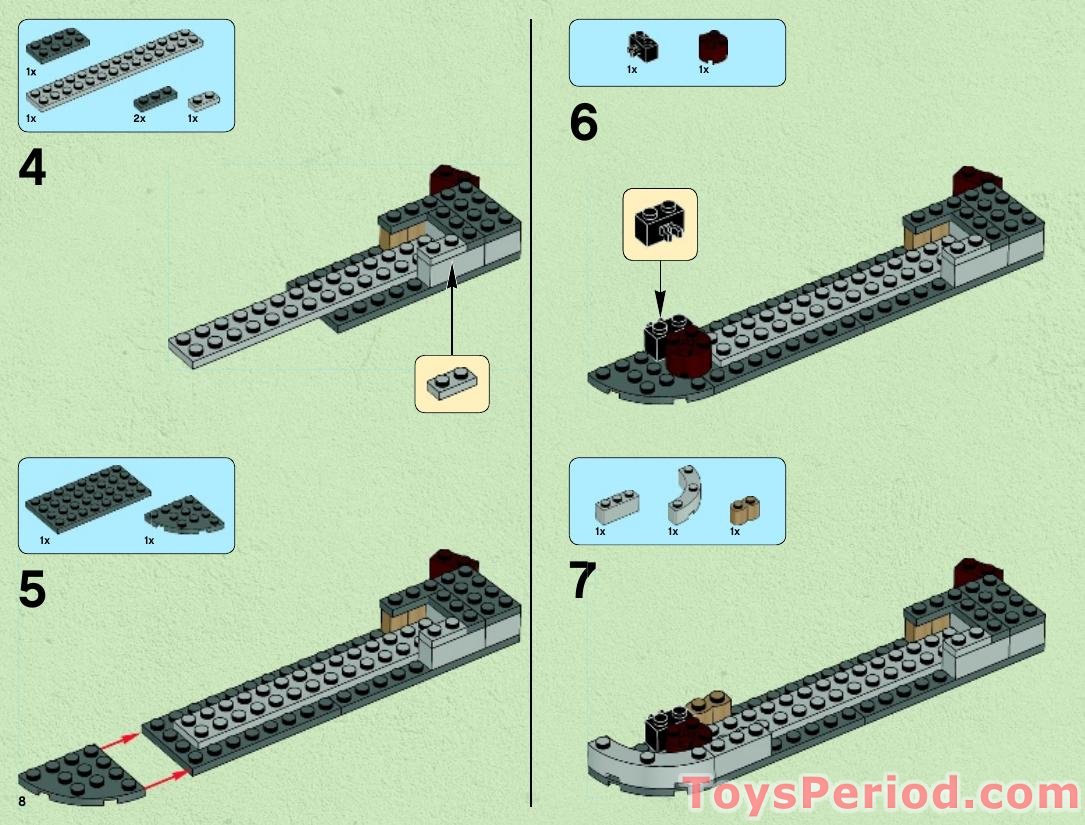 1x

1x 2x 1x

4

1x 1x

5

8

1x 1x

6

1x 1x 1x

7

ToysPeriod.com