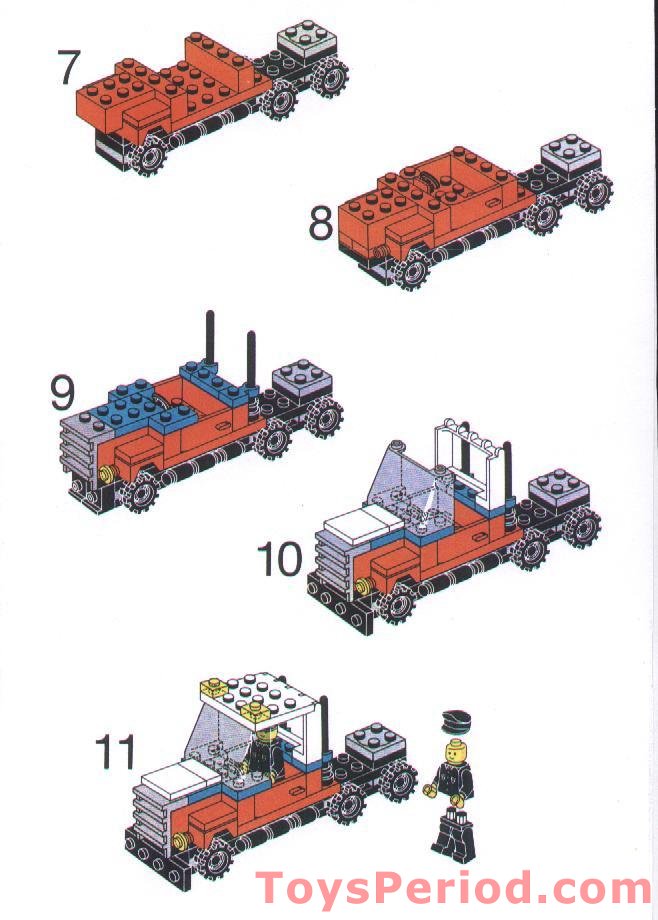 7

8

9

10

11

ToysPeriod.com