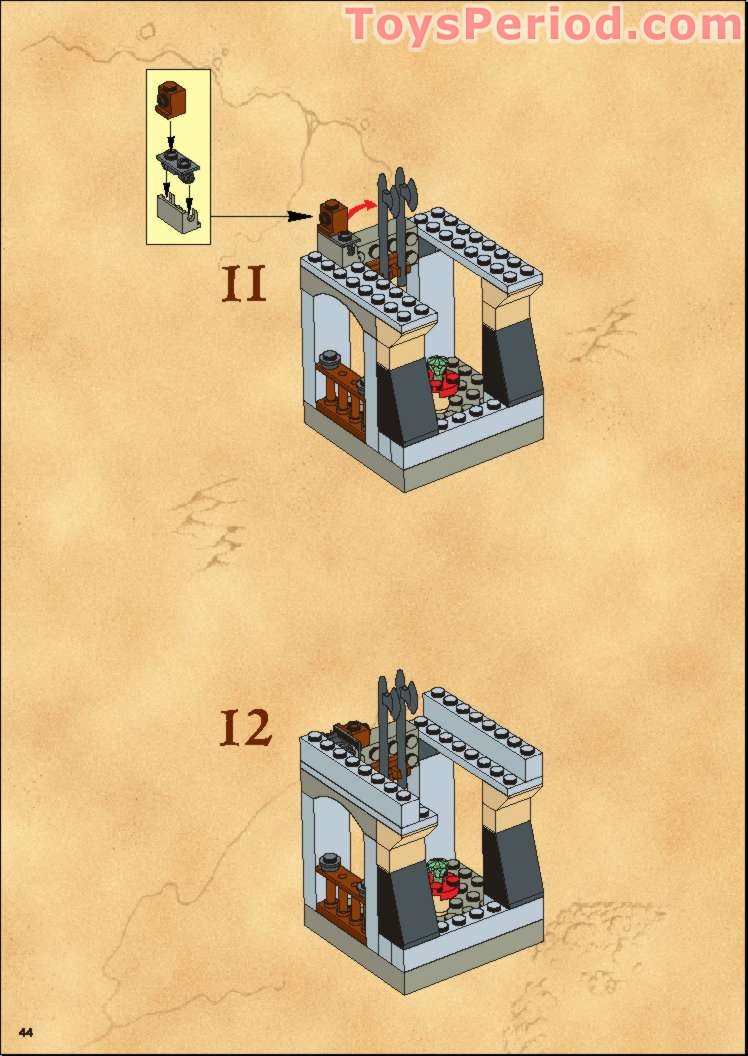 ToysPeriod.com

11

12

44