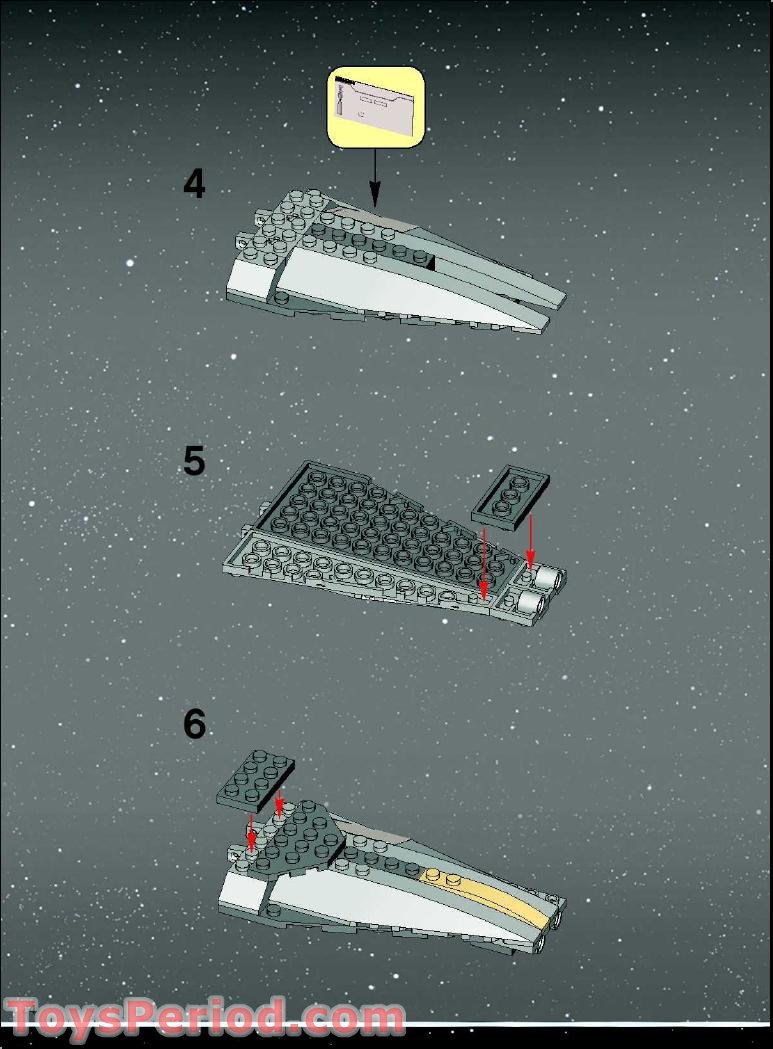 4

5

6

ToysPeriod.com