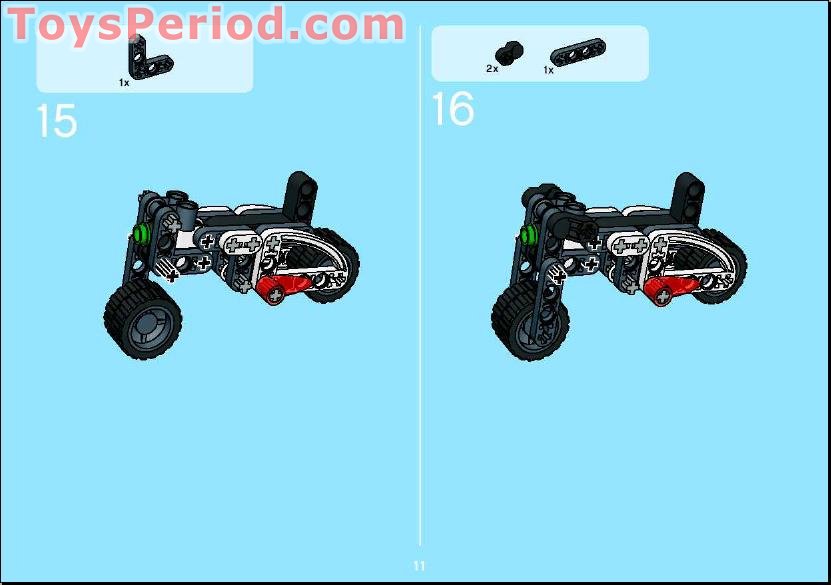 ToysPeriod.com

1x

15

2x 1x

16

11