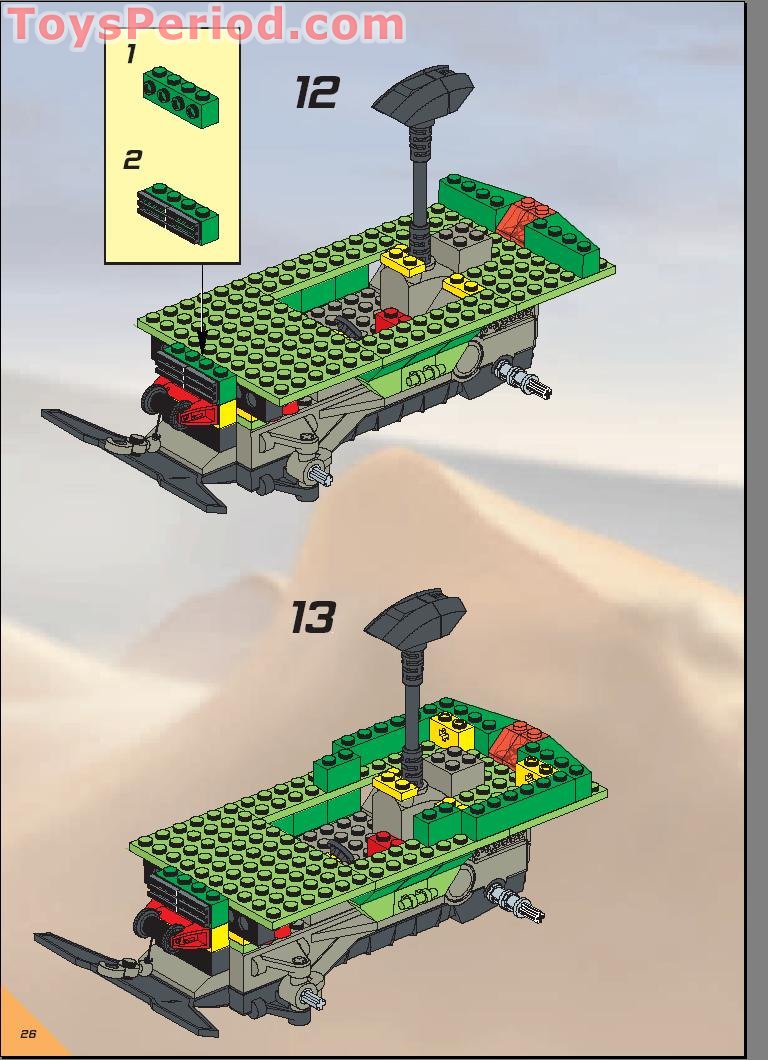 ToysPeriod.com

1

2

12

13

26