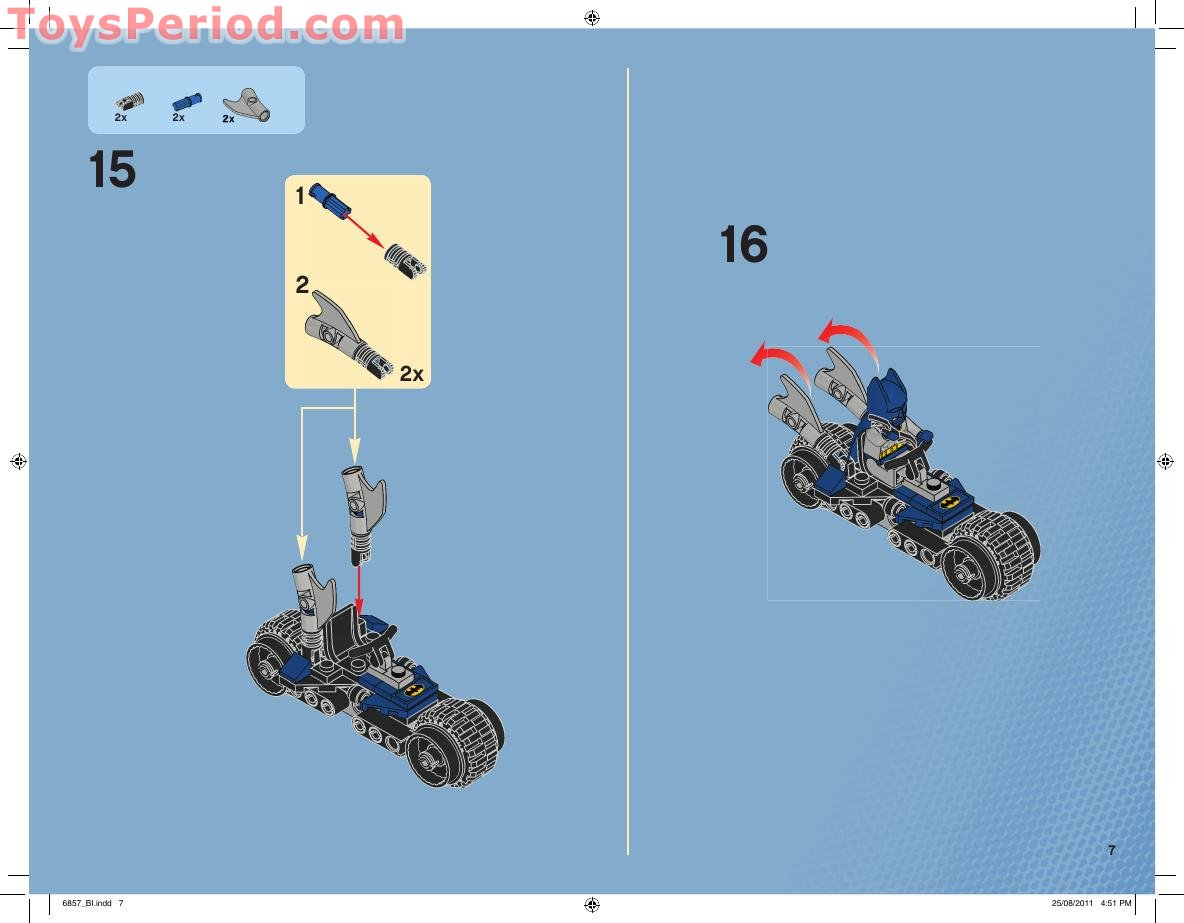 ToysPeriod.com

2x 2x 2x

15

1

2

2x

16

7

6857_BI.indd 7

25/08/2011 4:51 PM