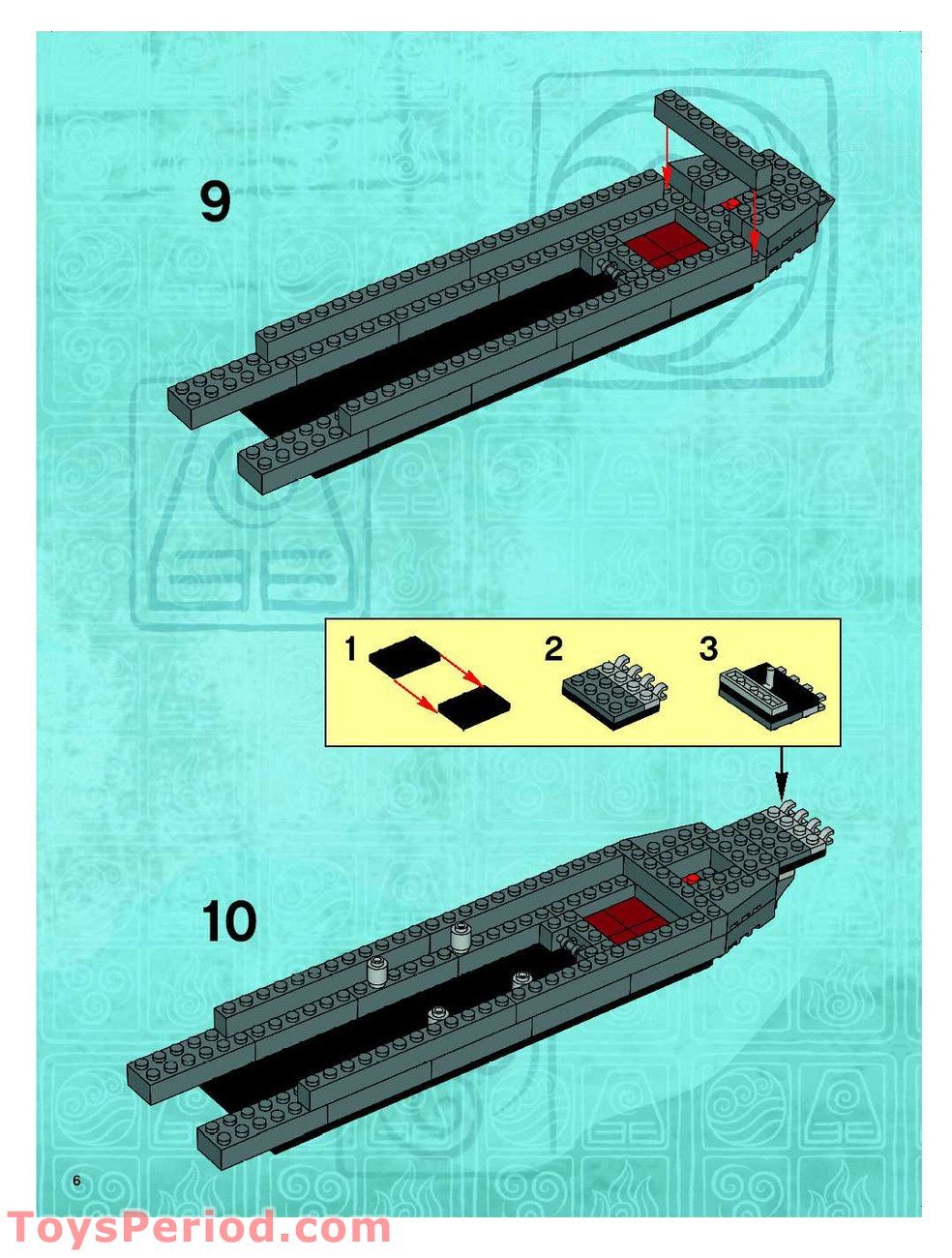 9

1

2

3

10

6

ToysPeriod.com