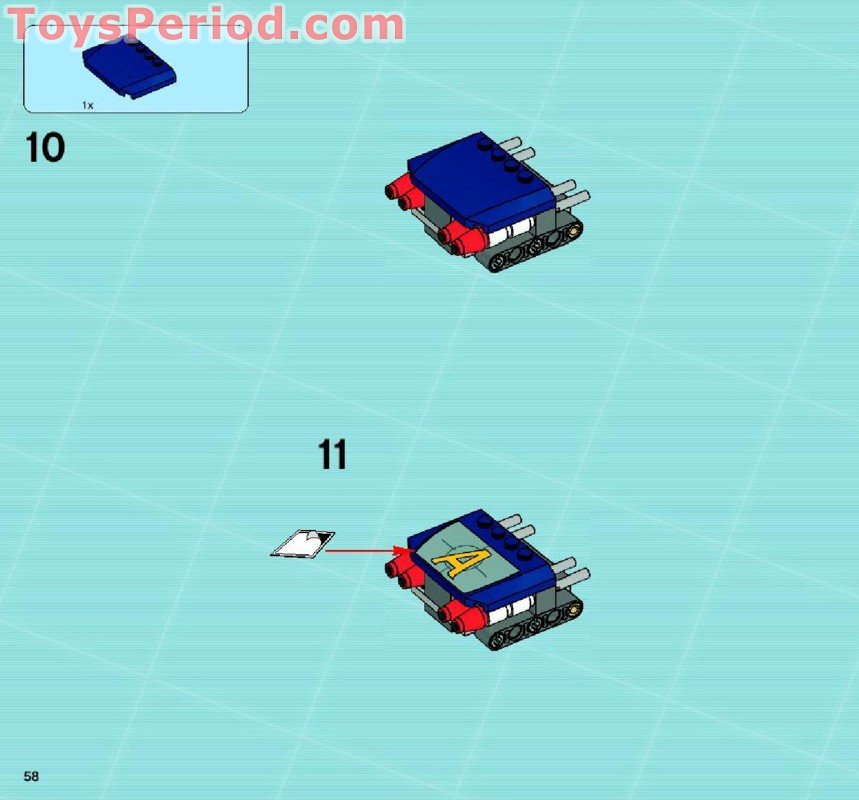 ToysPeriod.com

1x

10

11

A

58