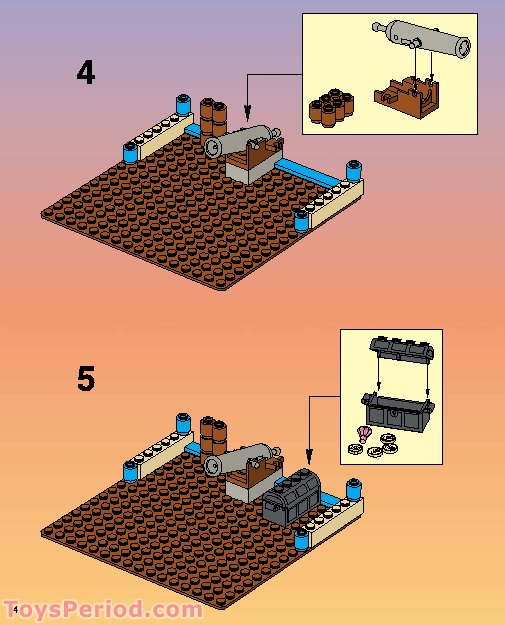 4

5

4

ToysPeriod.com