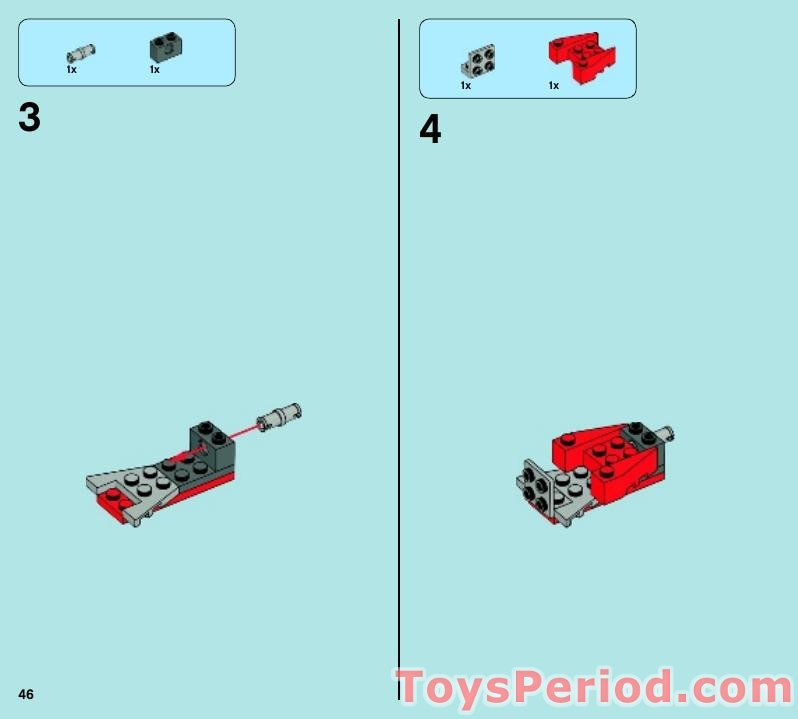 1x 1x

3

1x 1x

4

46

ToysPeriod.com