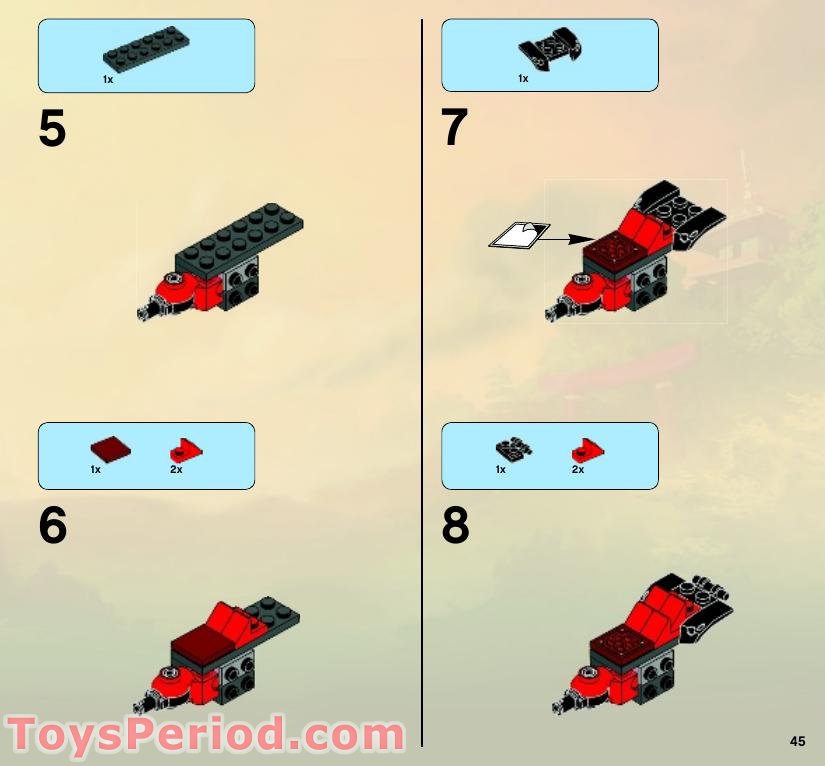 1x

5

1x 2x

6

1x

7

1x 2x

8

ToysPeriod.com

45