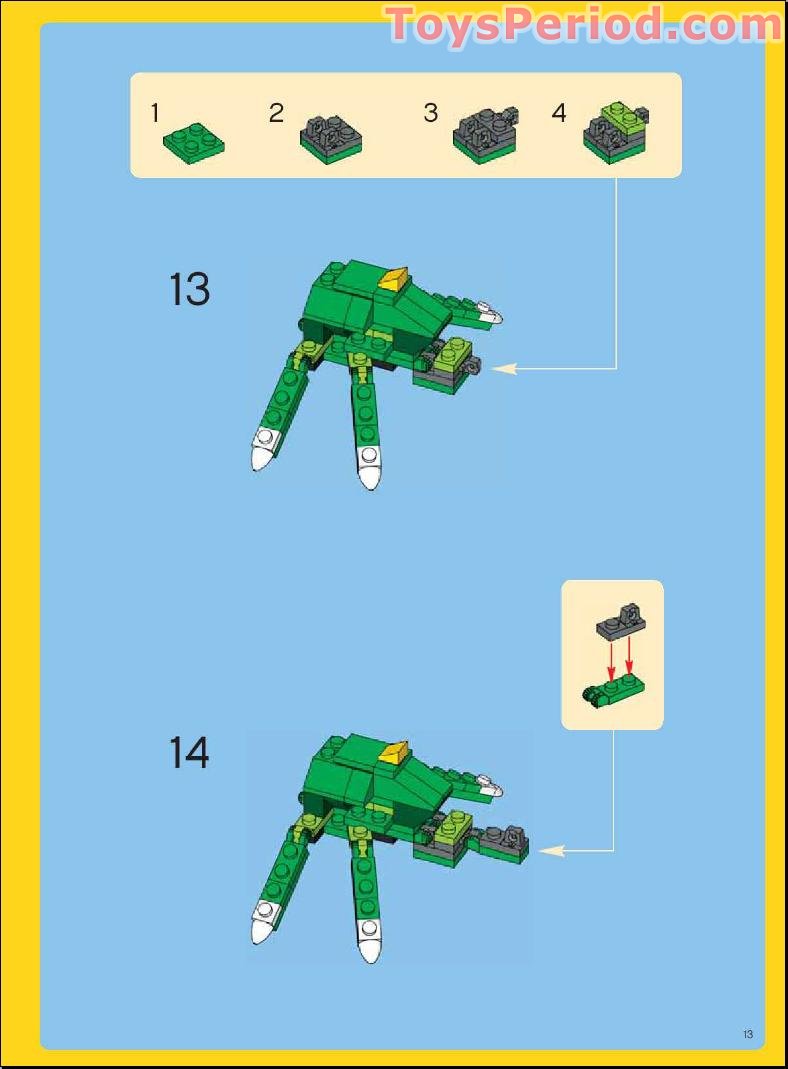 ToysPeriod.com

1 2 3 4

13

14

13