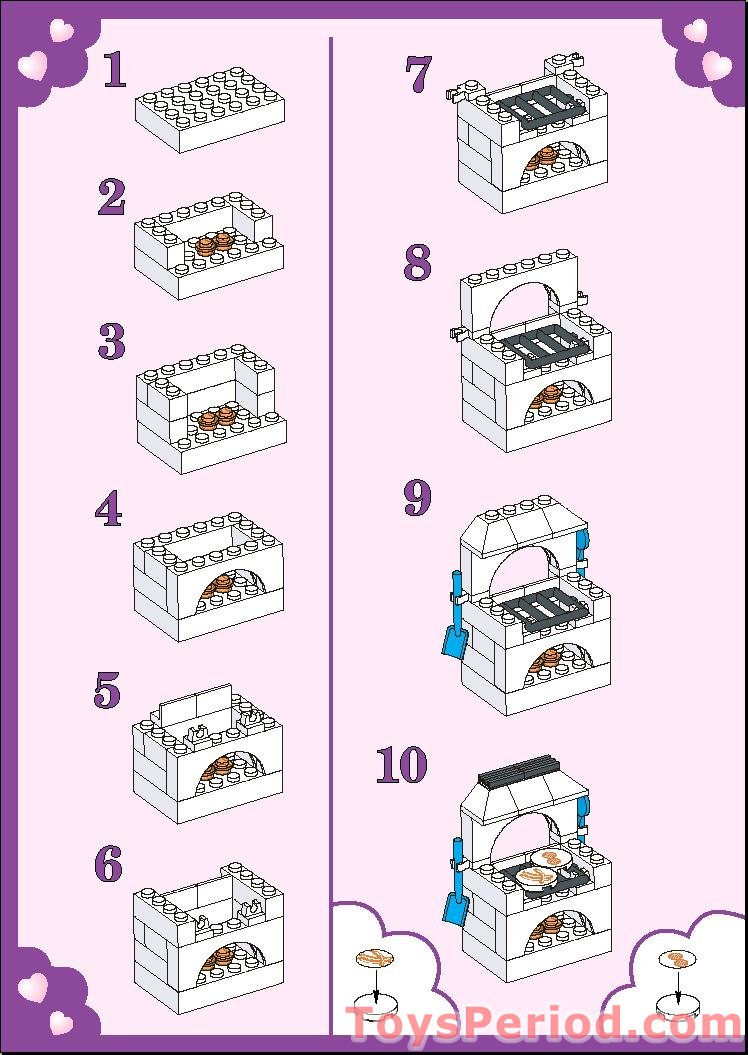 1

2

3

4

5

6

7

8

9

10

ToysPeriod.com