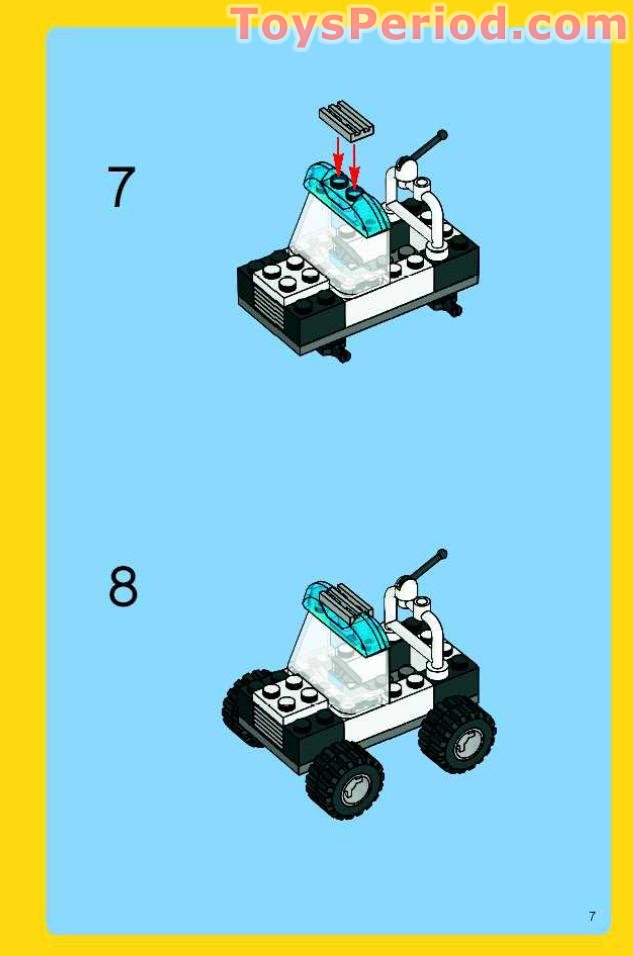 ToysPeriod.com

7

8

7