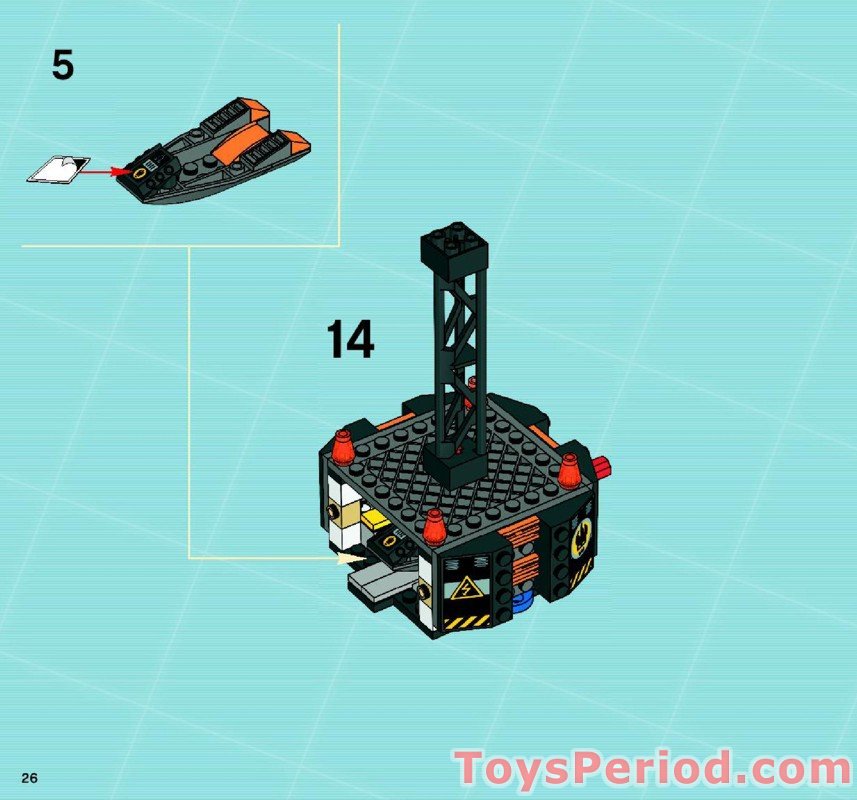 5

14

26

ToysPeriod.com