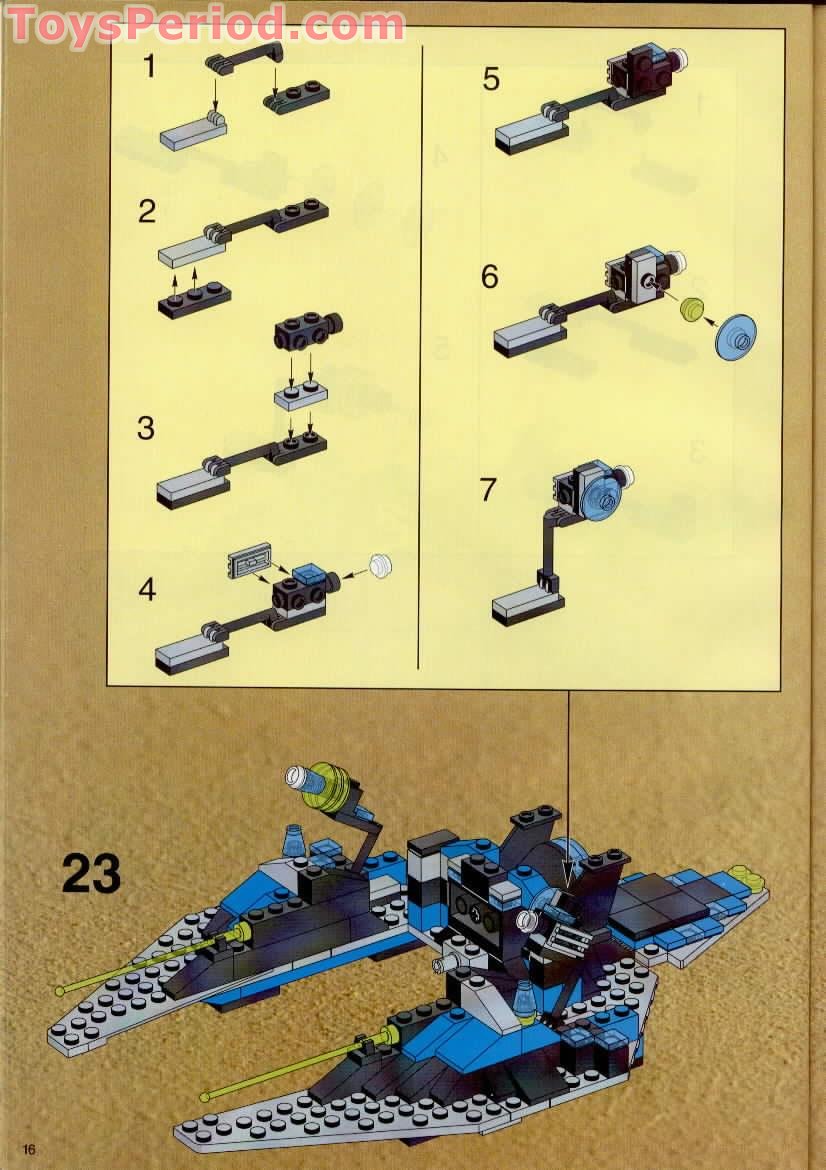 ToysPeriod.com

1

2

3

4

5

6

7

23

16