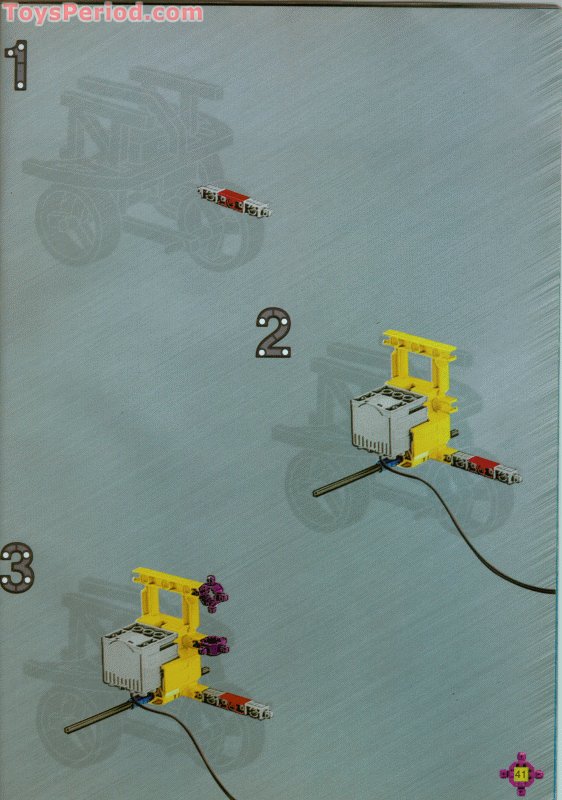 ToysPeriod.com

1

2

3

41