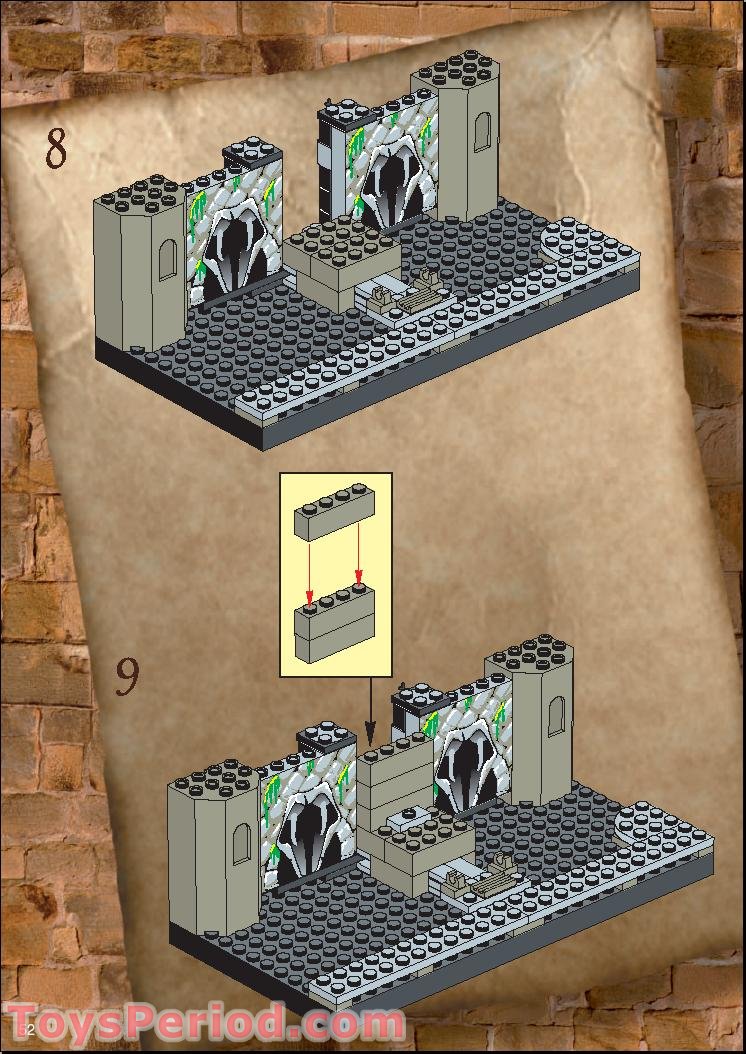 8

9

52

ToysPeriod.com