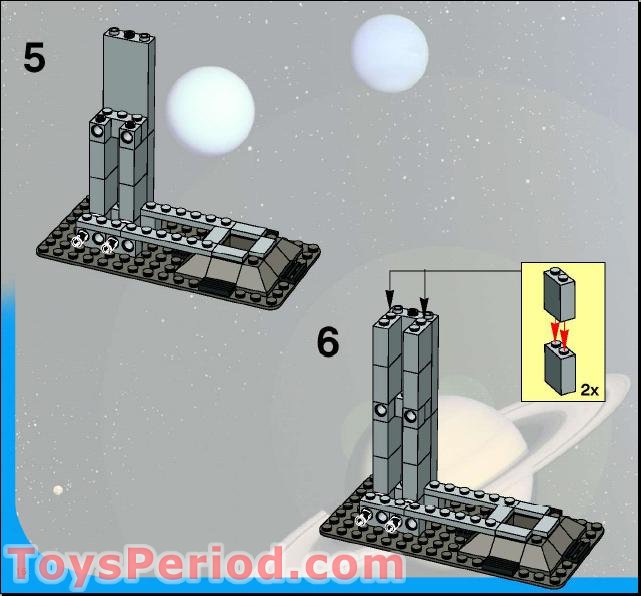 5

6

2x

ToysPeriod.com