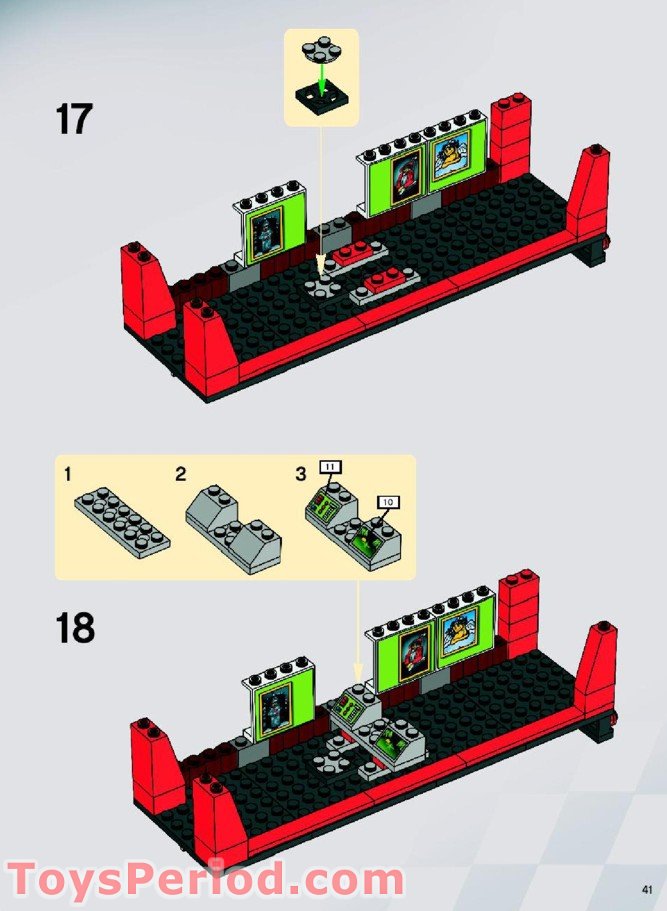 17

1

2

3

11

10

18

ToysPeriod.com

41