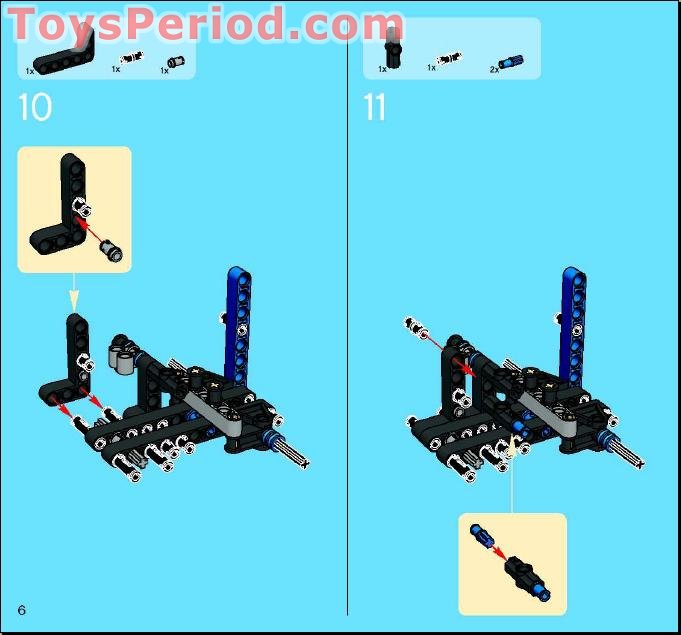 ToysPeriod.com

1x 1x 1x

10

1x 1x 2x

11

6