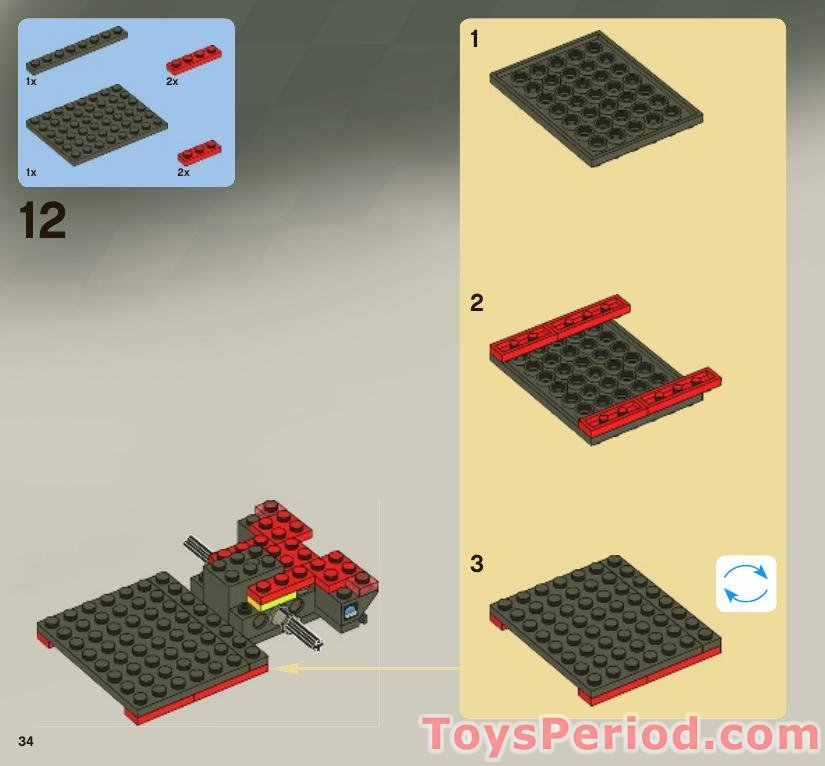 1x
2x
1x
2x

12

1

2

3

34

ToysPeriod.com