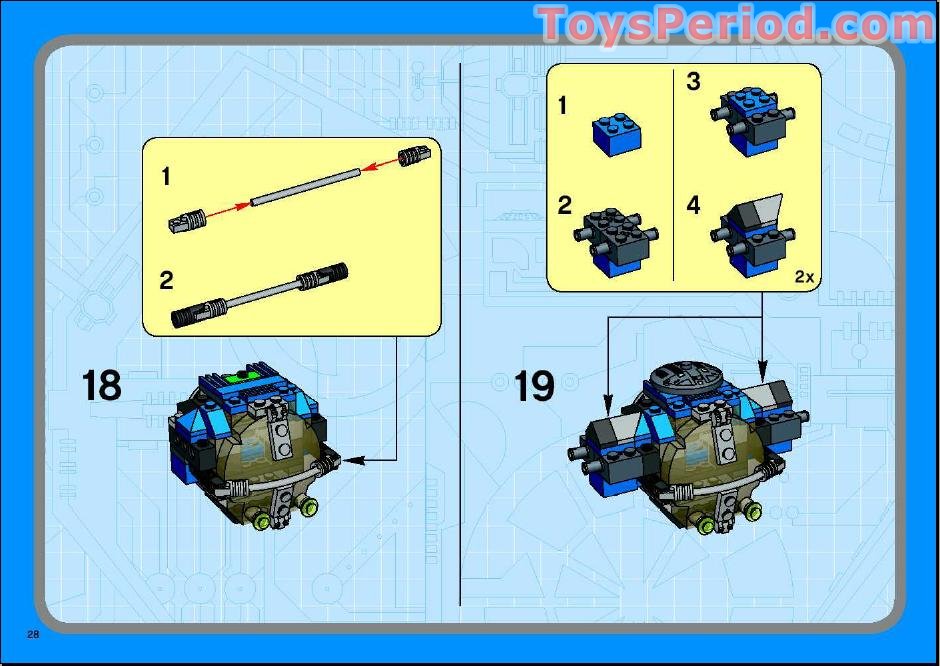 ToysPeriod.com

1

2

18

1

2

3

4

2x

19

28