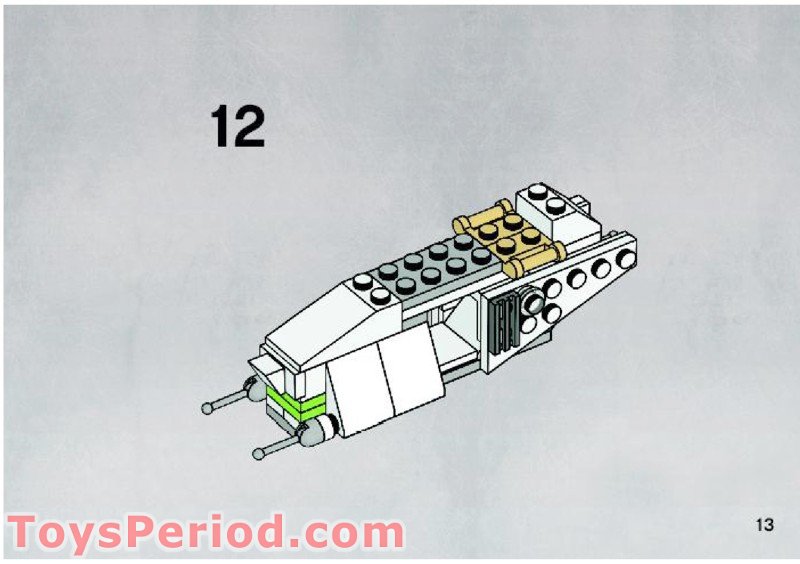 12

ToysPeriod.com

13