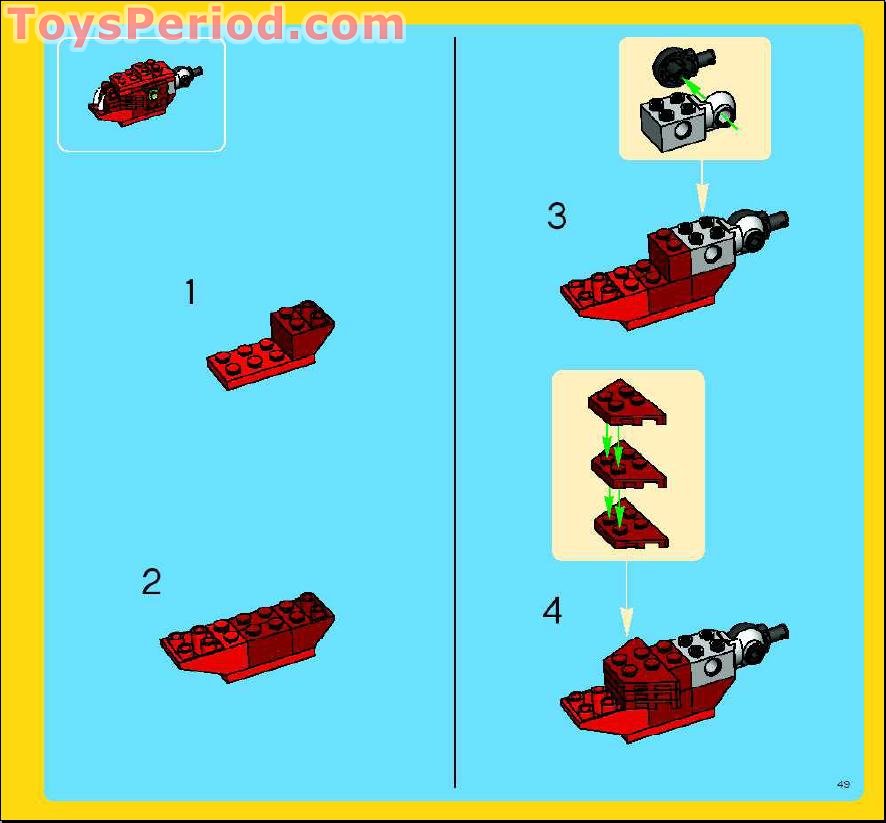 ToysPeriod.com

1

2

3

4

49