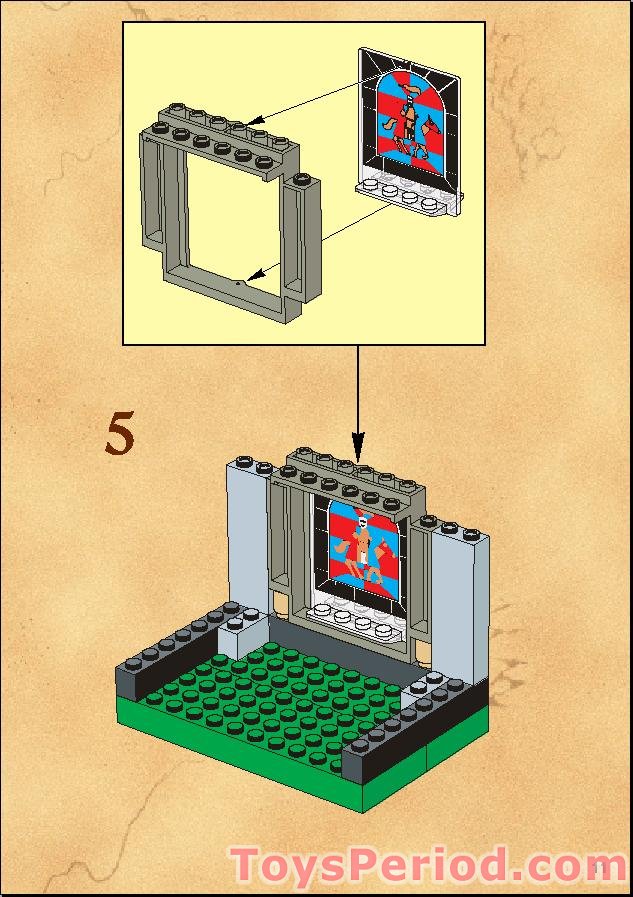 5

ToysPeriod.com