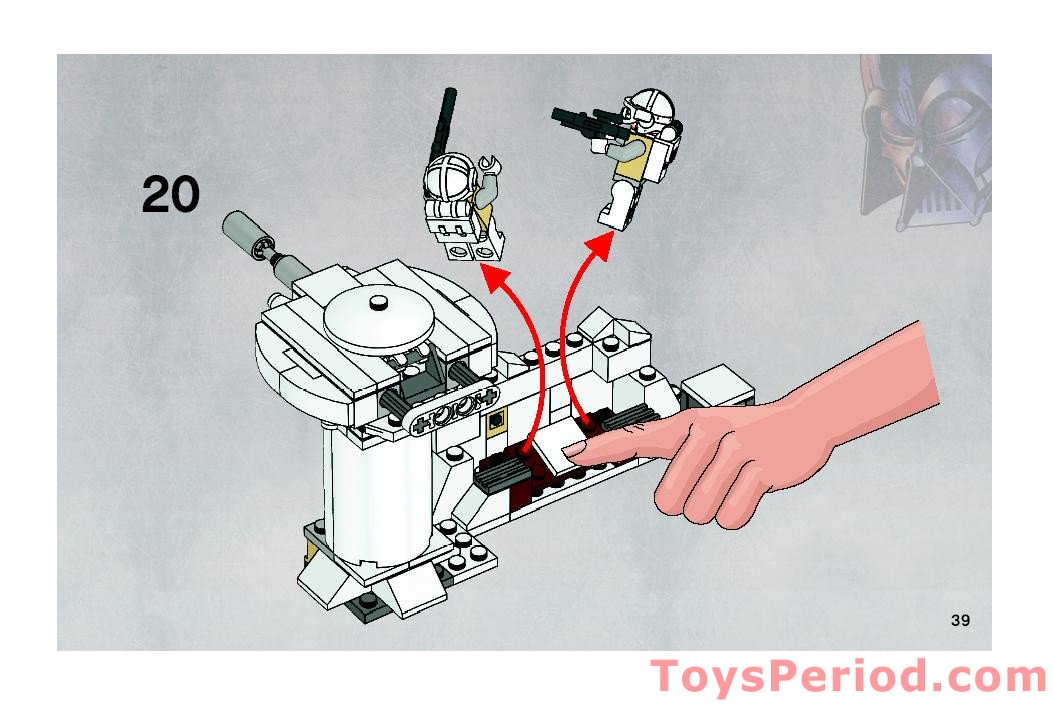 20

39

ToysPeriod.com