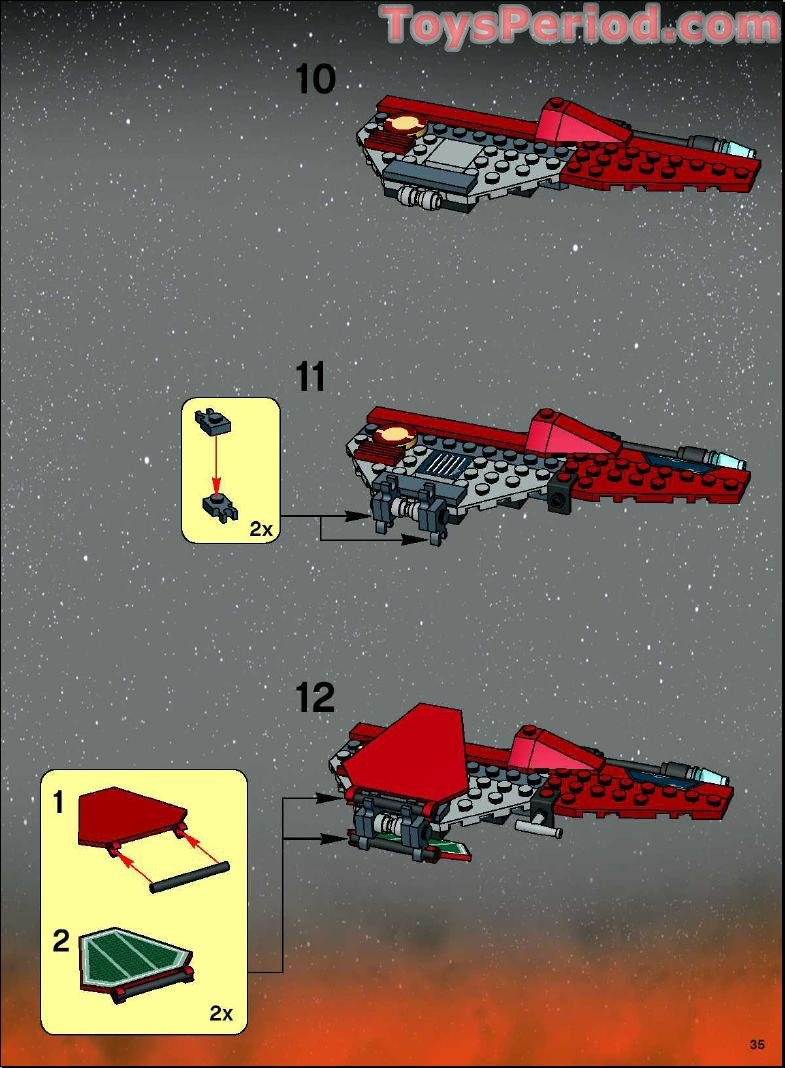 ToysPeriod.com

10

11

2x

12

1

2

2x

35