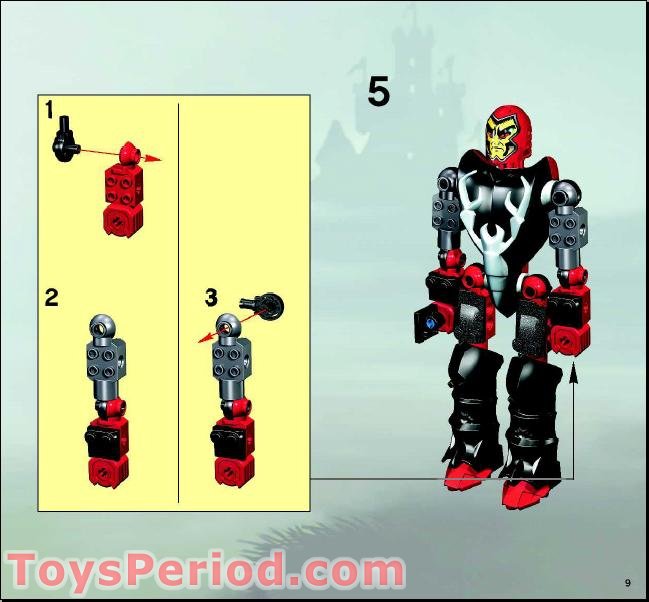 5

1

2

3

ToysPeriod.com

9