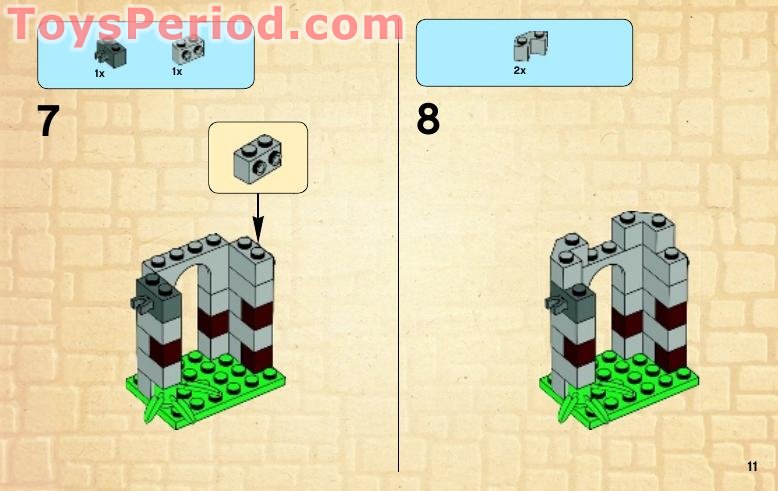 ToysPeriod.com

1x 1x

7

2x

8

11