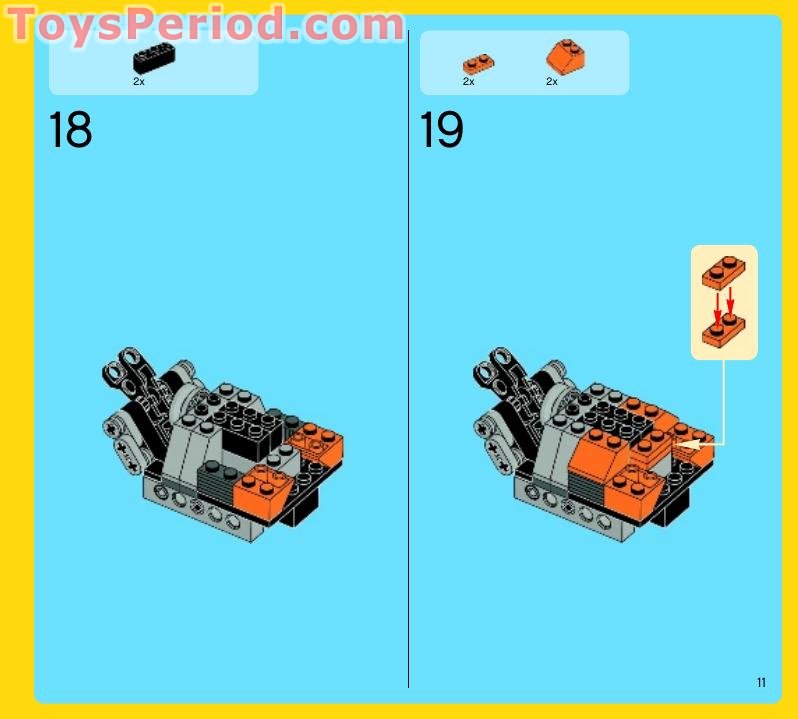 ToysPeriod.com

2x

18

2x 2x

19

11