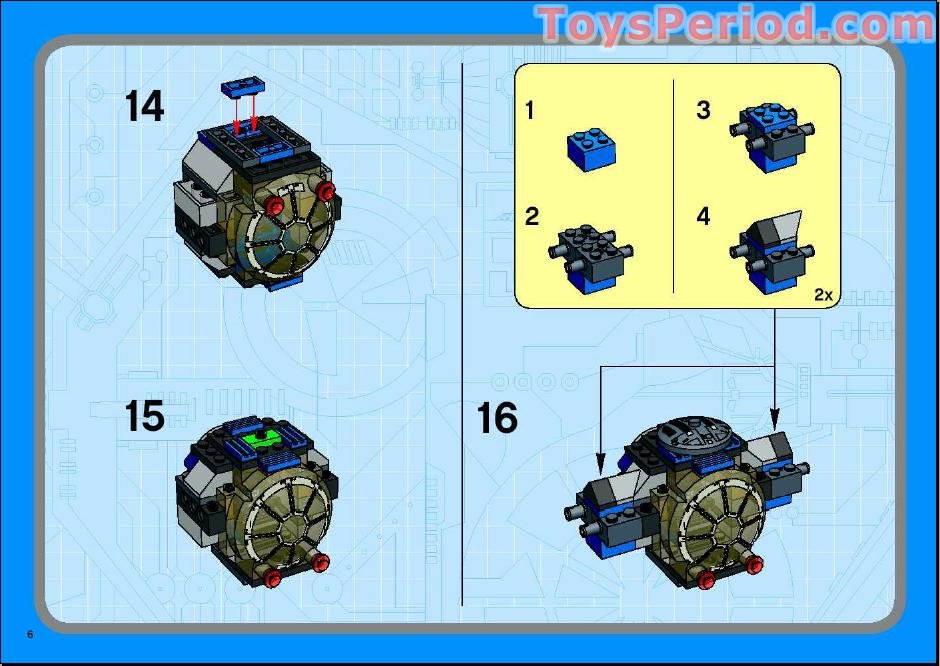 ToysPeriod.com

14

15

1

2

3

4

2x

16

6