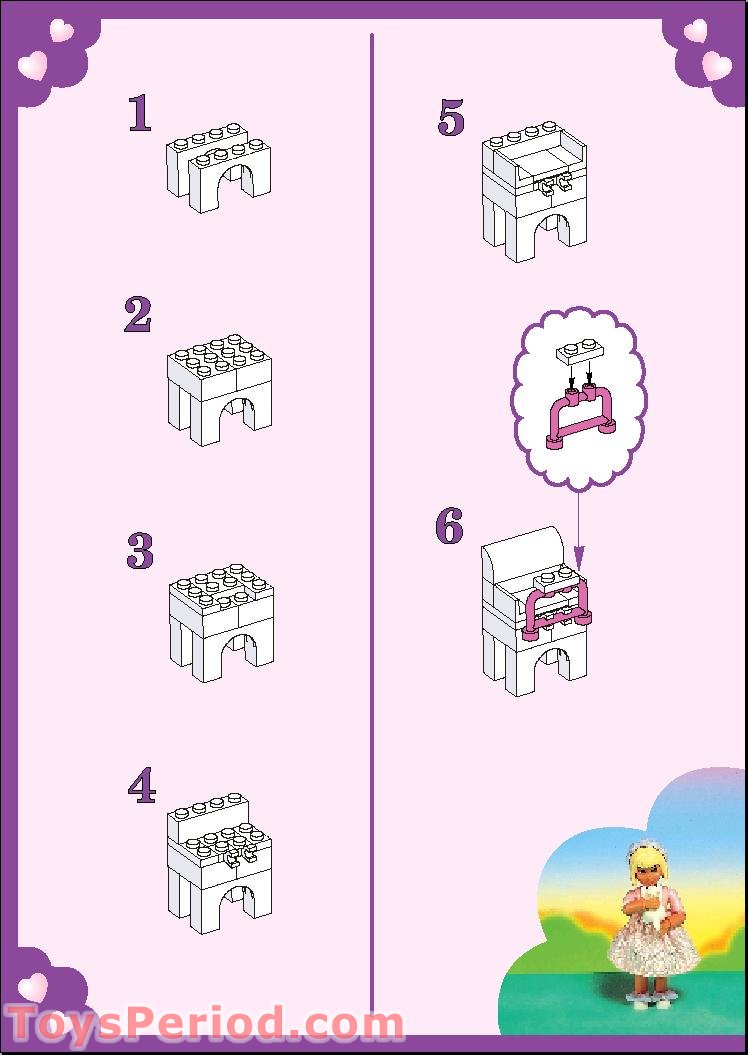 1

2

3

4

5

6

ToysPeriod.com