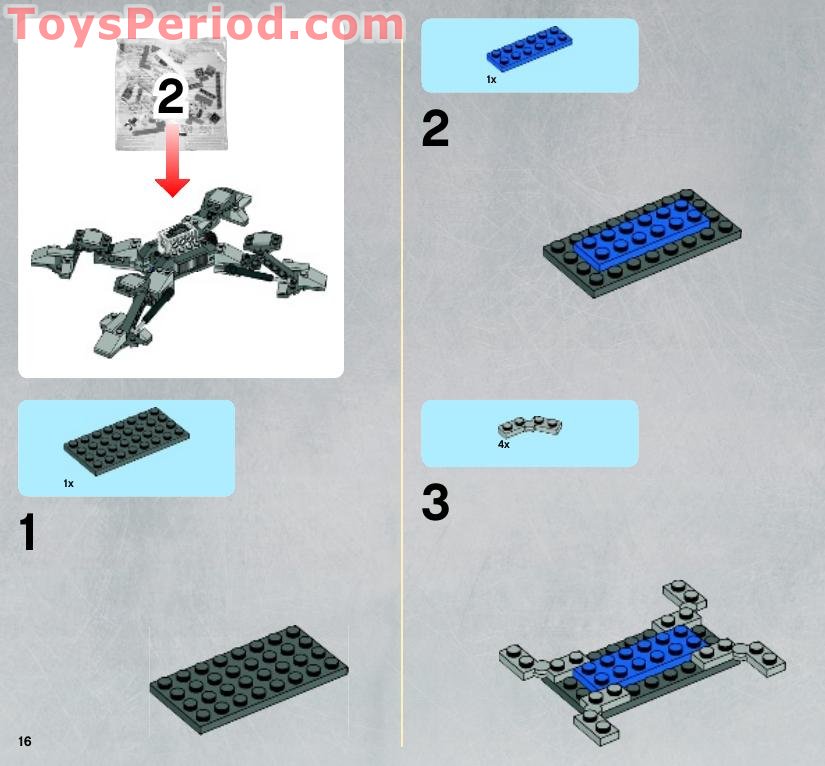 ToysPeriod.com

2

1x

1

16

1x

2

4x

3