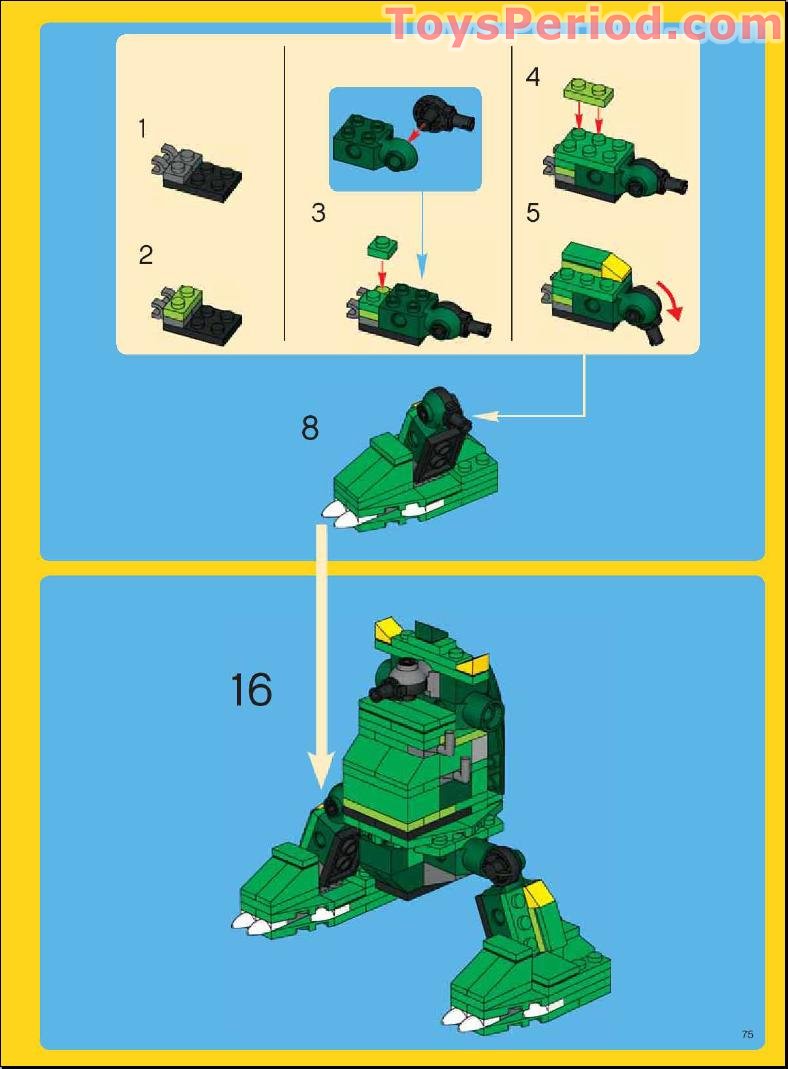 ToysPeriod.com

1

2

3

4

5

8

16

75