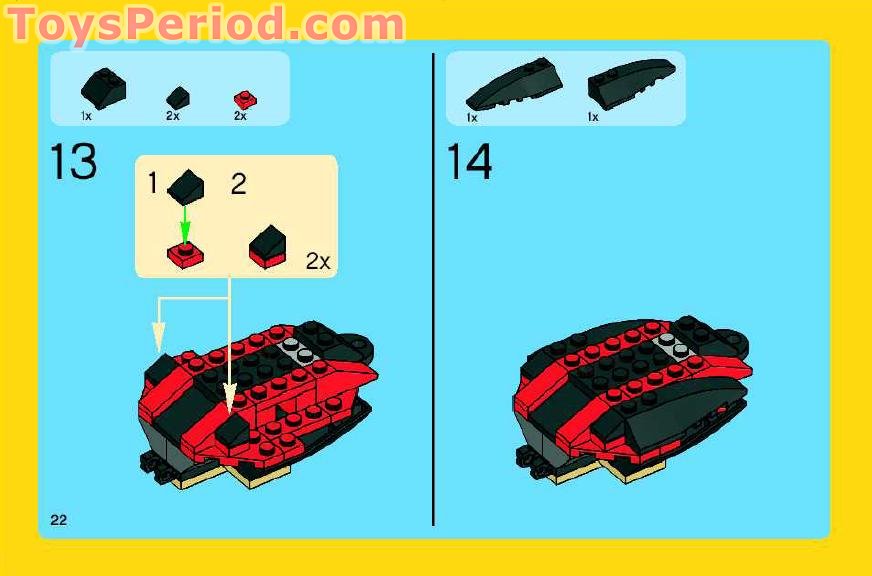 ToysPeriod.com

1x 2x 2x

13

1 2

2x

22

1x 1x

14