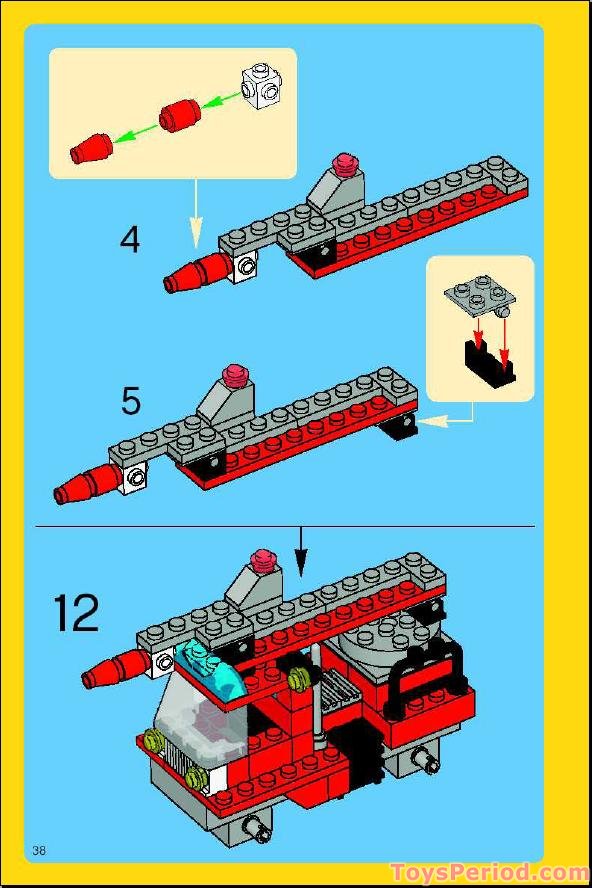 4

5

12

38

ToysPeriod.com