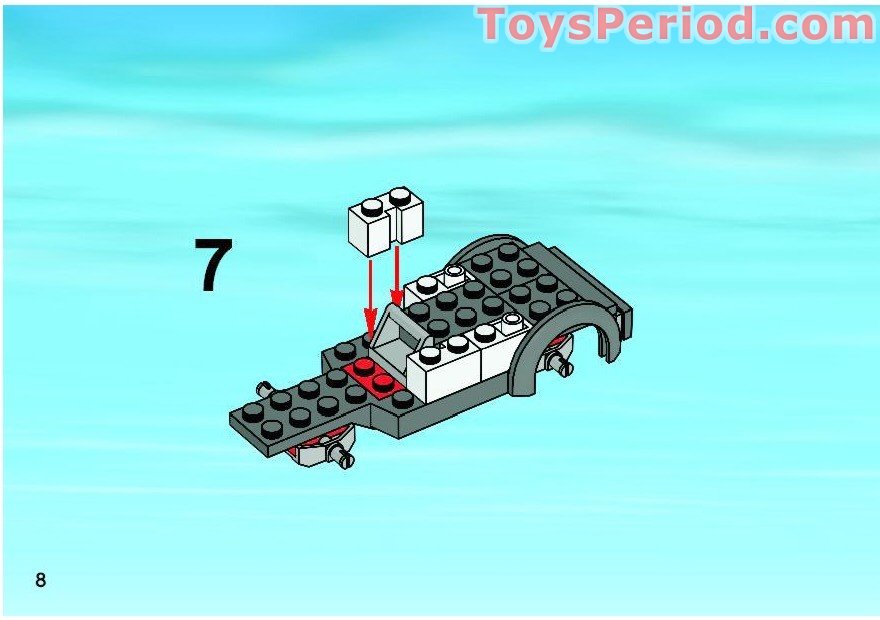 ToysPeriod.com

7

8