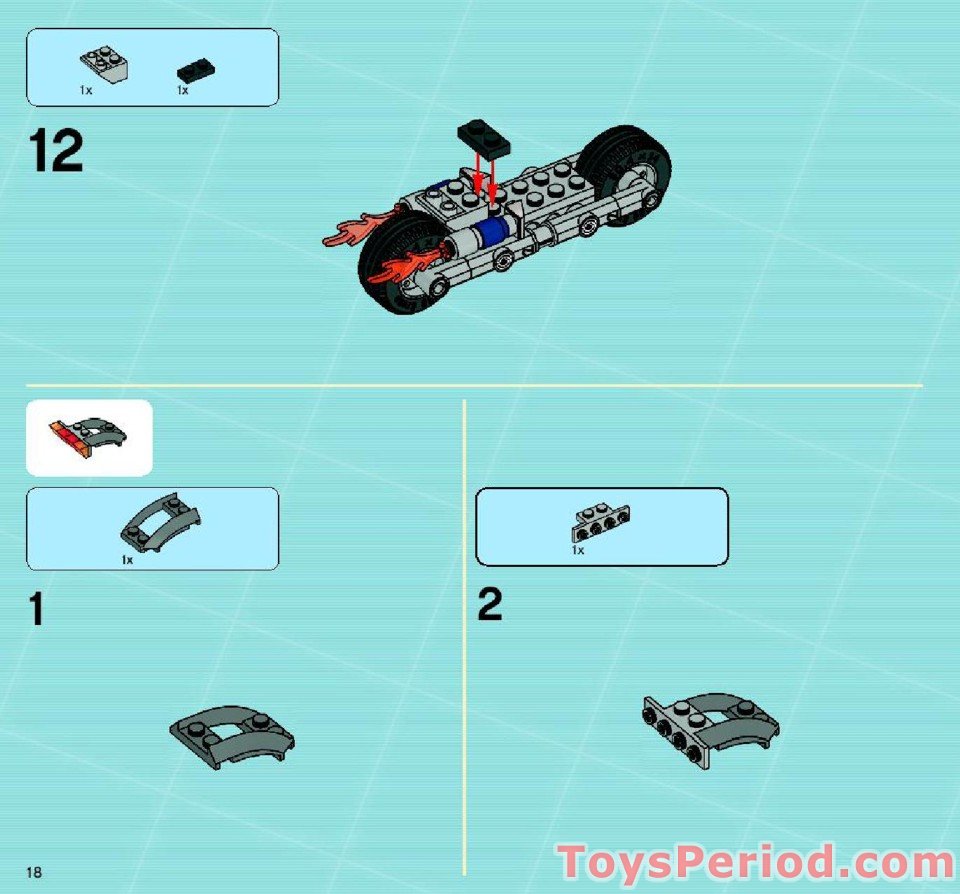 1x 1x

12

1x

1

1x

2

18

ToysPeriod.com