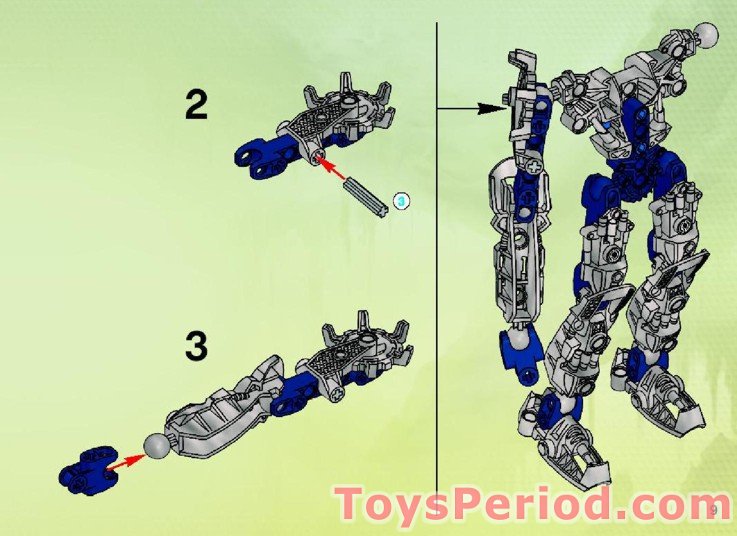 2

3

3

ToysPeriod.com

9