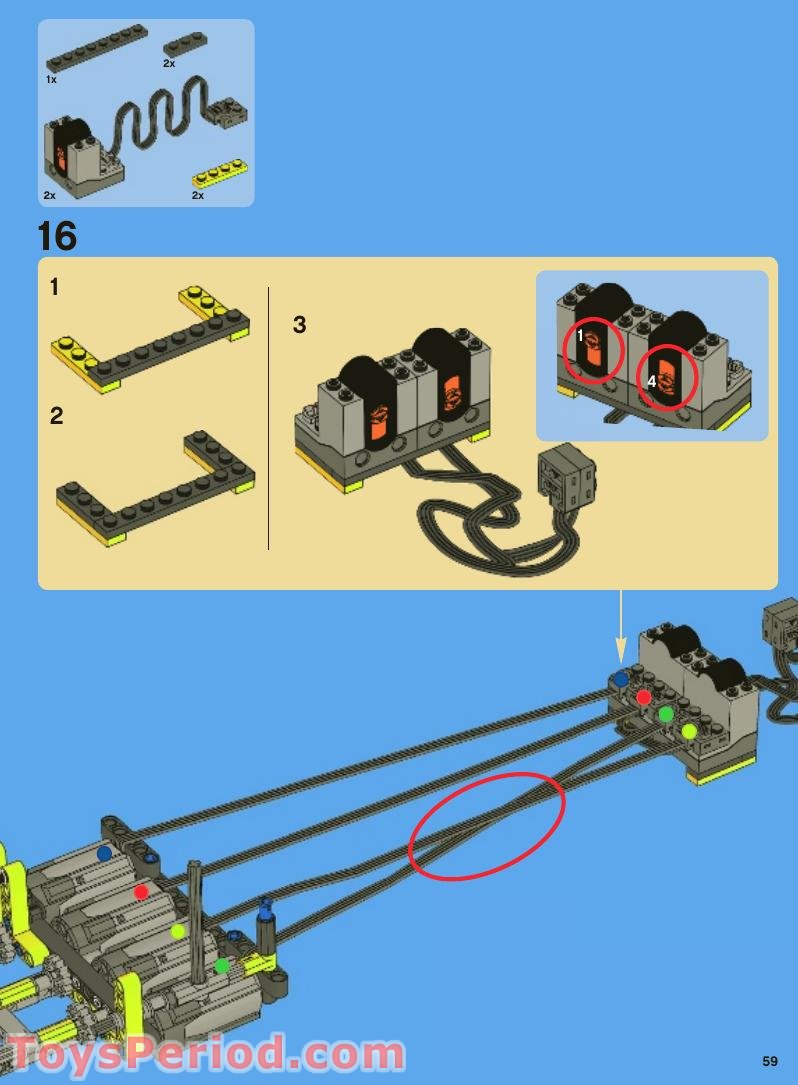 1x
2x
2x
2x

16

1

2

3

1
4

ToysPeriod.com

59