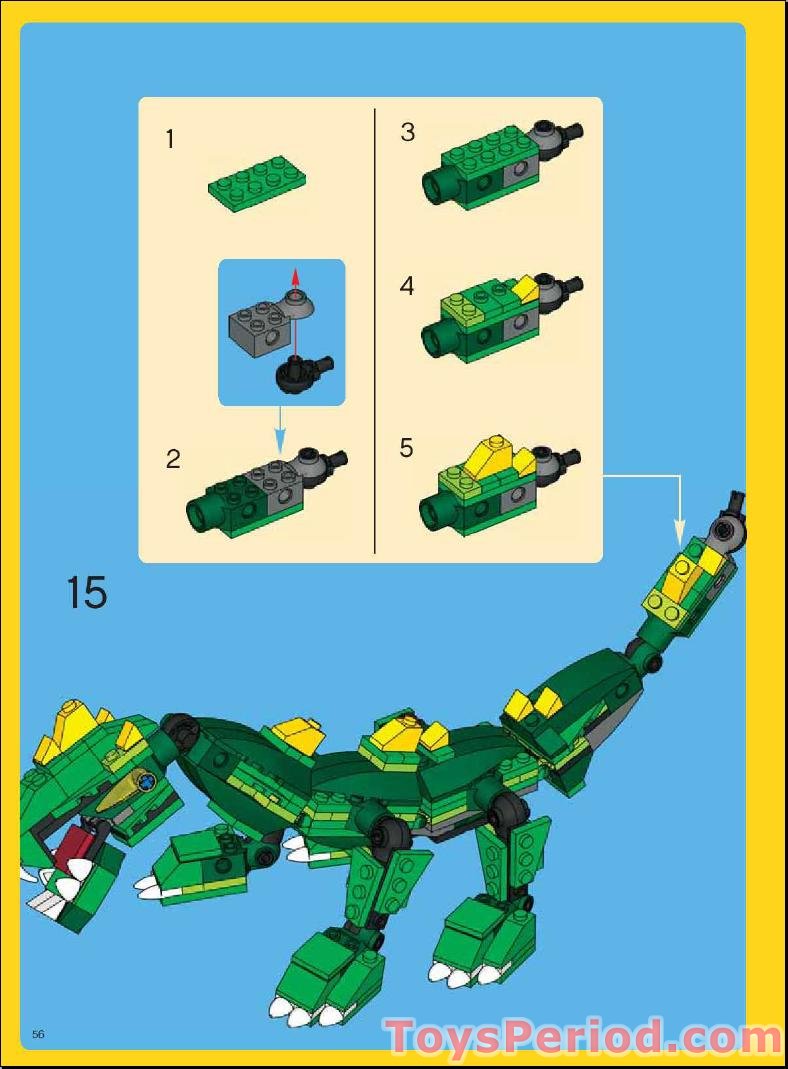 1

2

3

4

5

15

56

ToysPeriod.com