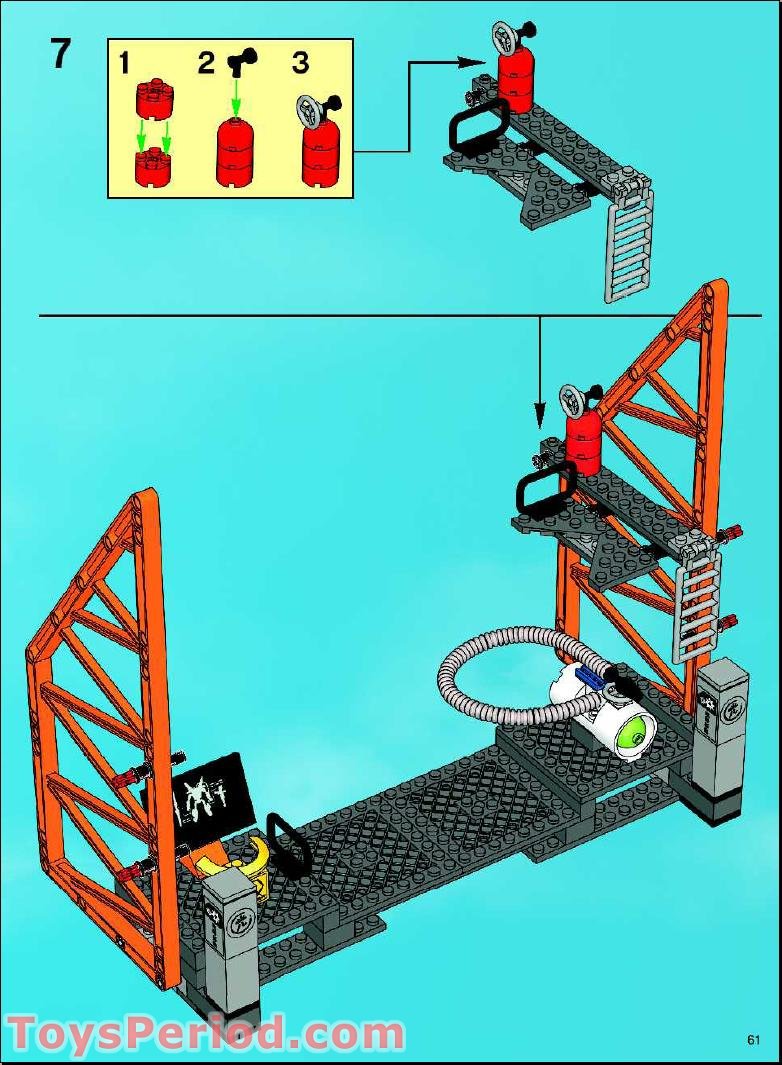 7

1 2 3

ToysPeriod.com

61